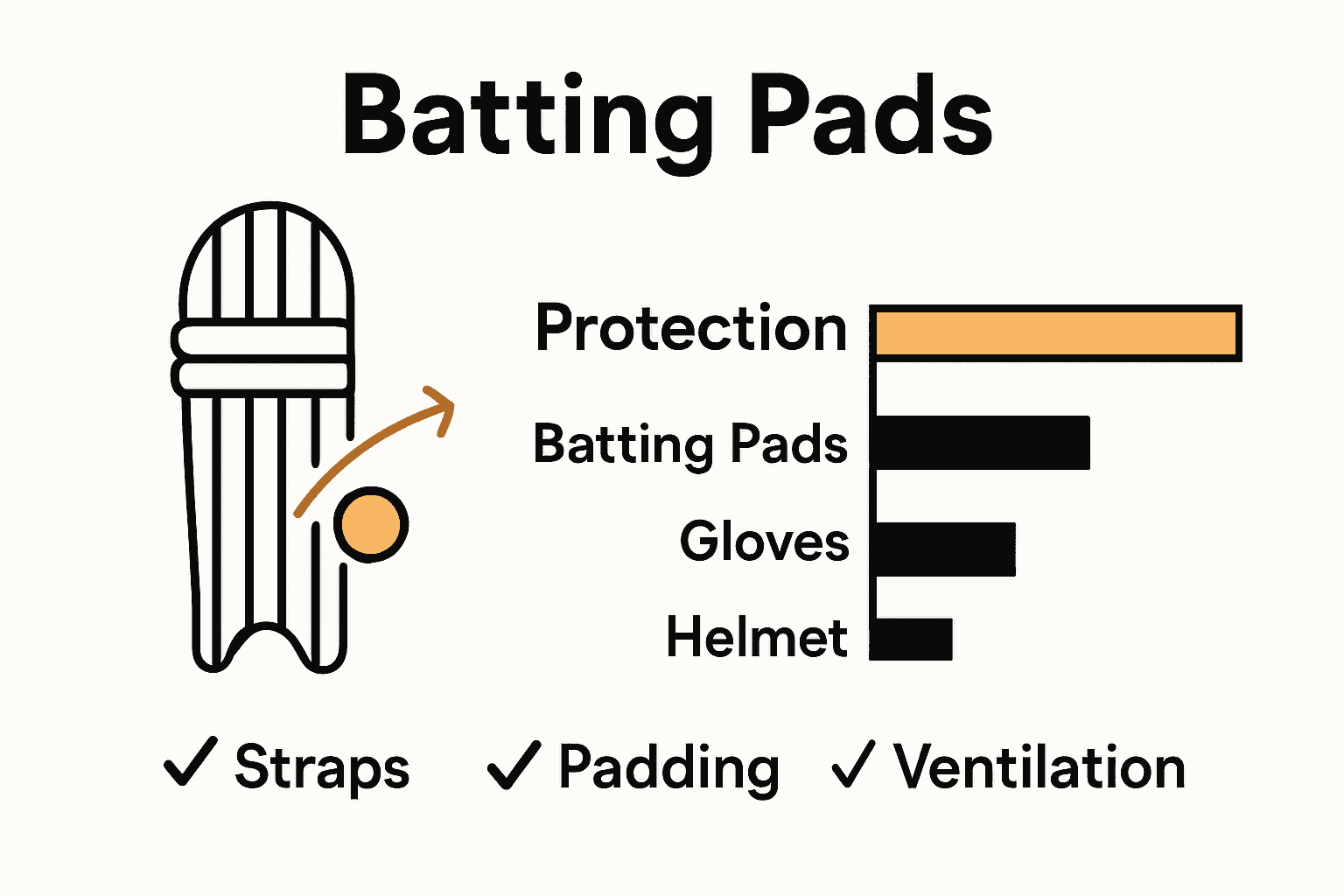 Batting Pads

Protection
Batting Pads
Gloves
Helmet

✓ Straps ✓ Padding ✓ Ventilation