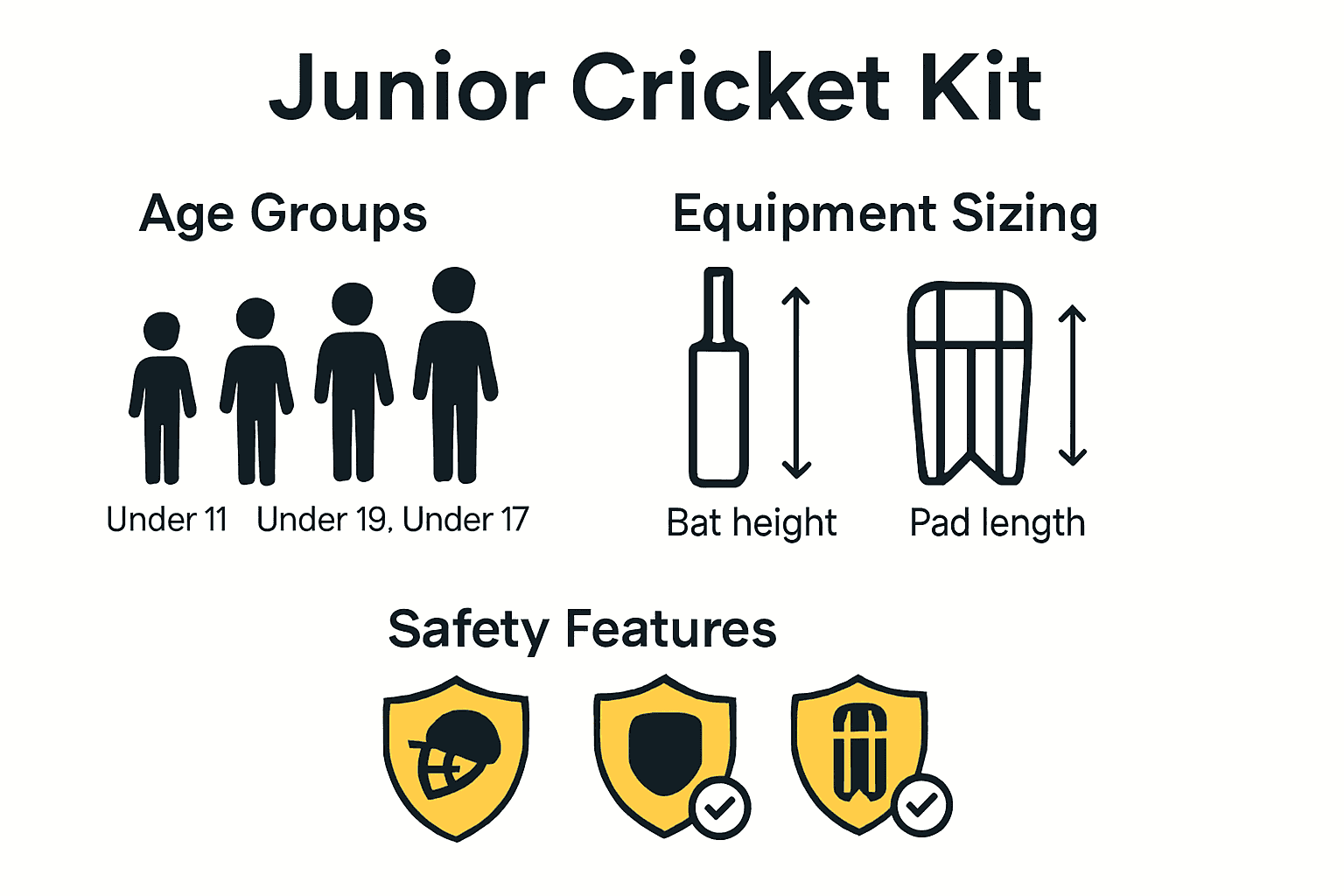 Junior Cricket Kit

Age Groups

Under 11 Under 19, Under 17

Equipment Sizing

Bat height

Pad length

Safety Features