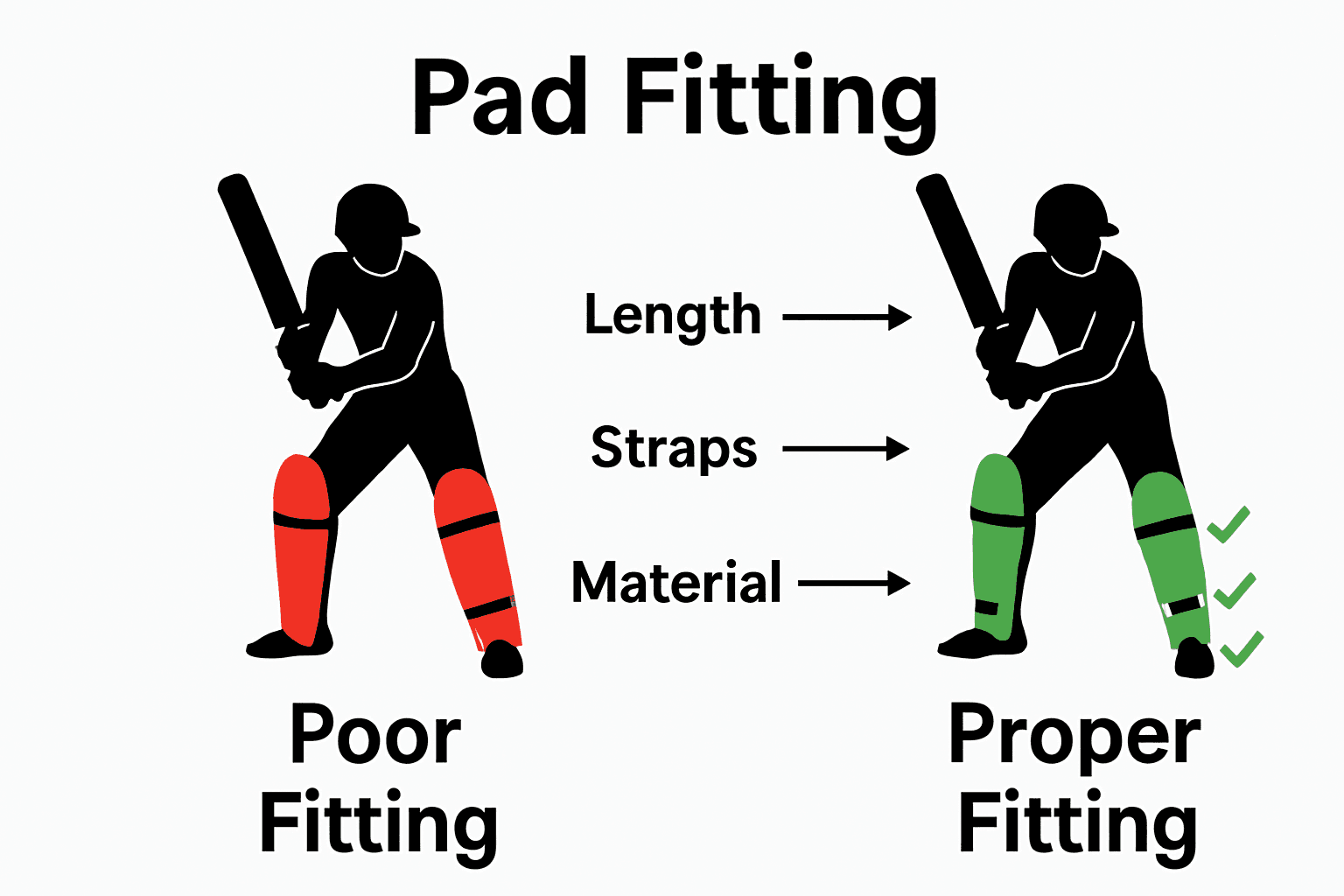 Pad Fitting

Length

Straps

Material

Poor Fitting

Proper Fitting