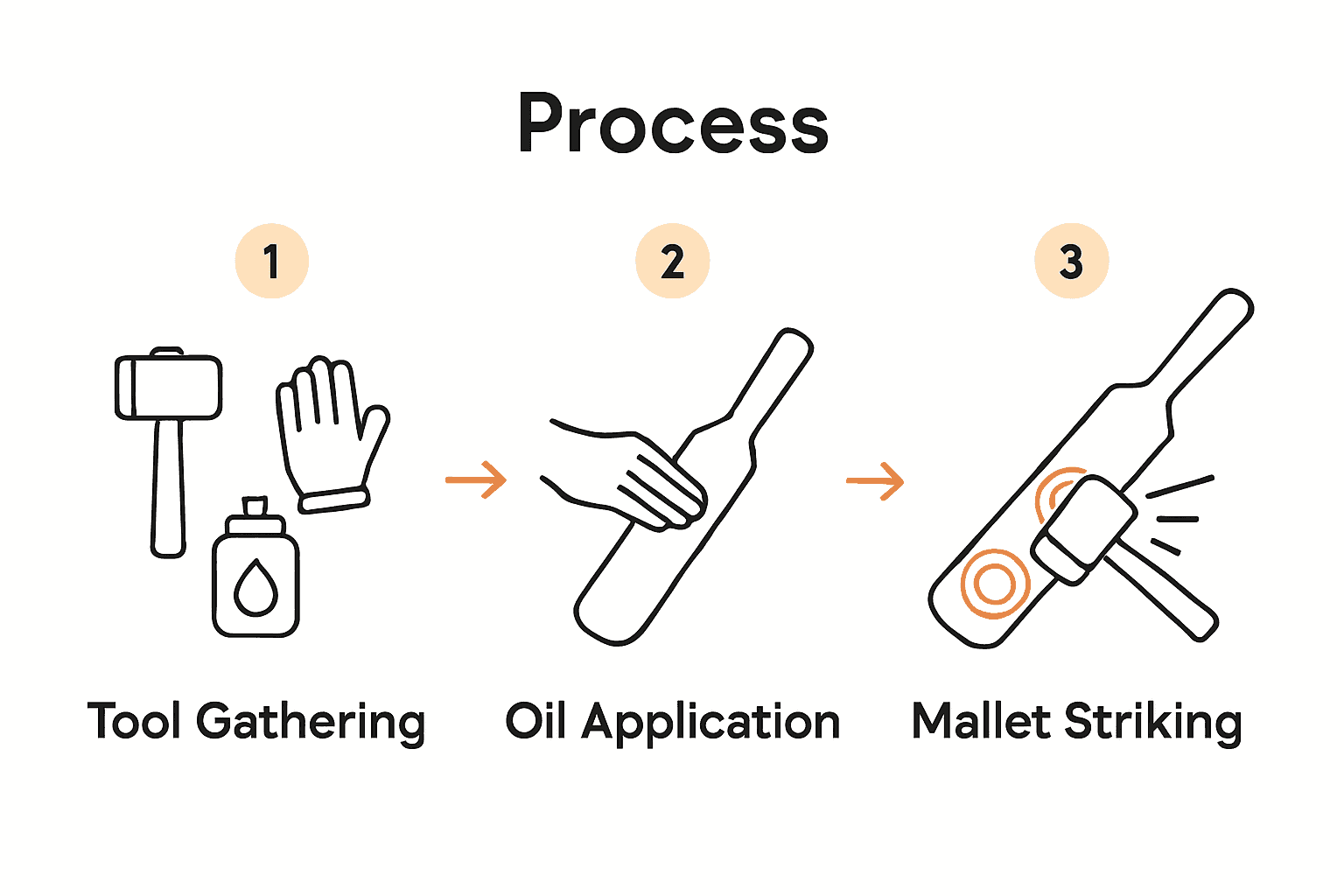 Process

1

Tool Gathering

2

Oil Application

3

Mallet Striking