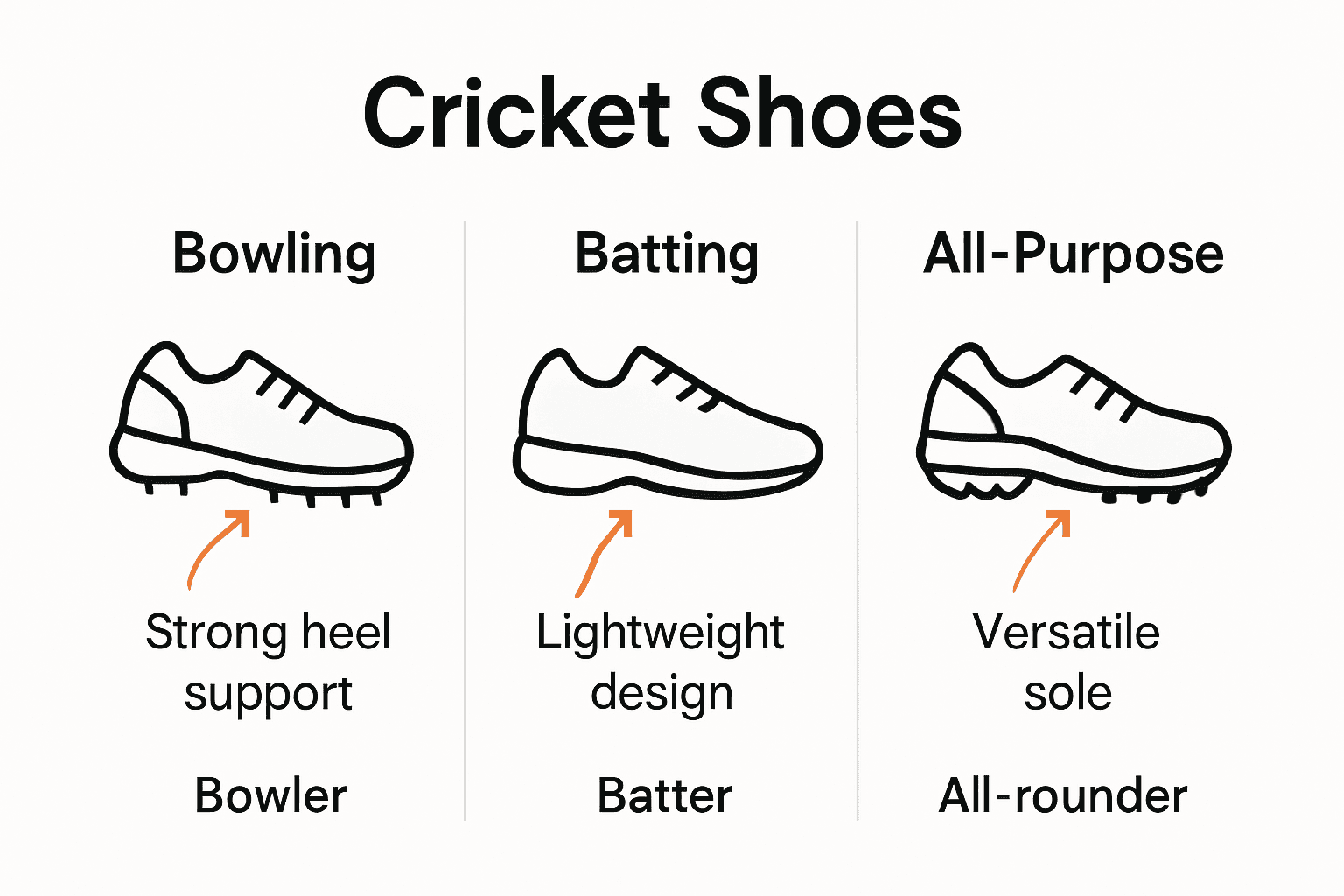 Cricket Shoes

Bowling

Strong heel support

Bowler

Batting

Lightweight design

Batter

All-Purpose

Versatile sole

All-rounder