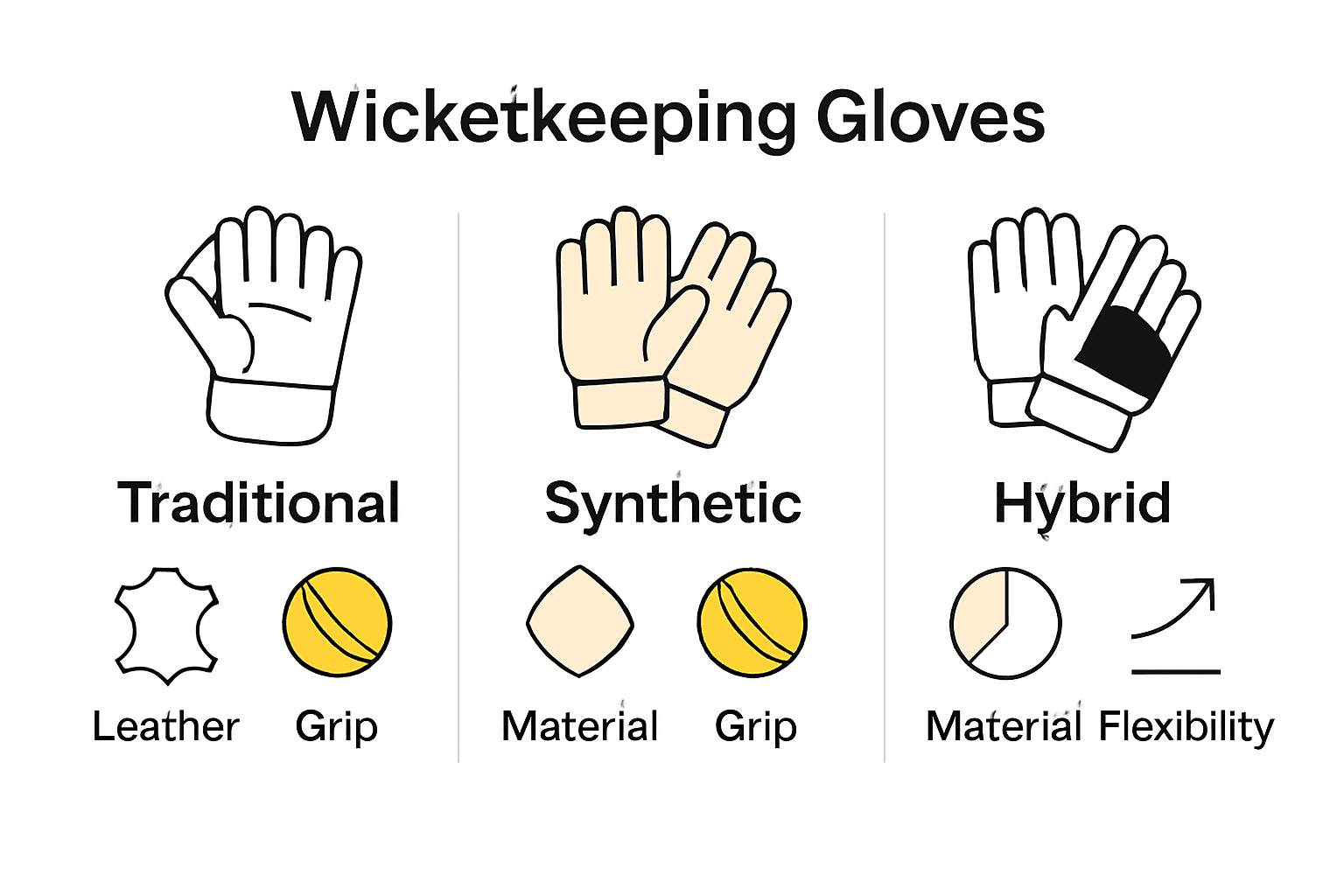 Wicketkeeping Gloves

Traditional

Leather Grip

Synthetic

Material Grip

Hybrid

Material Flexibility