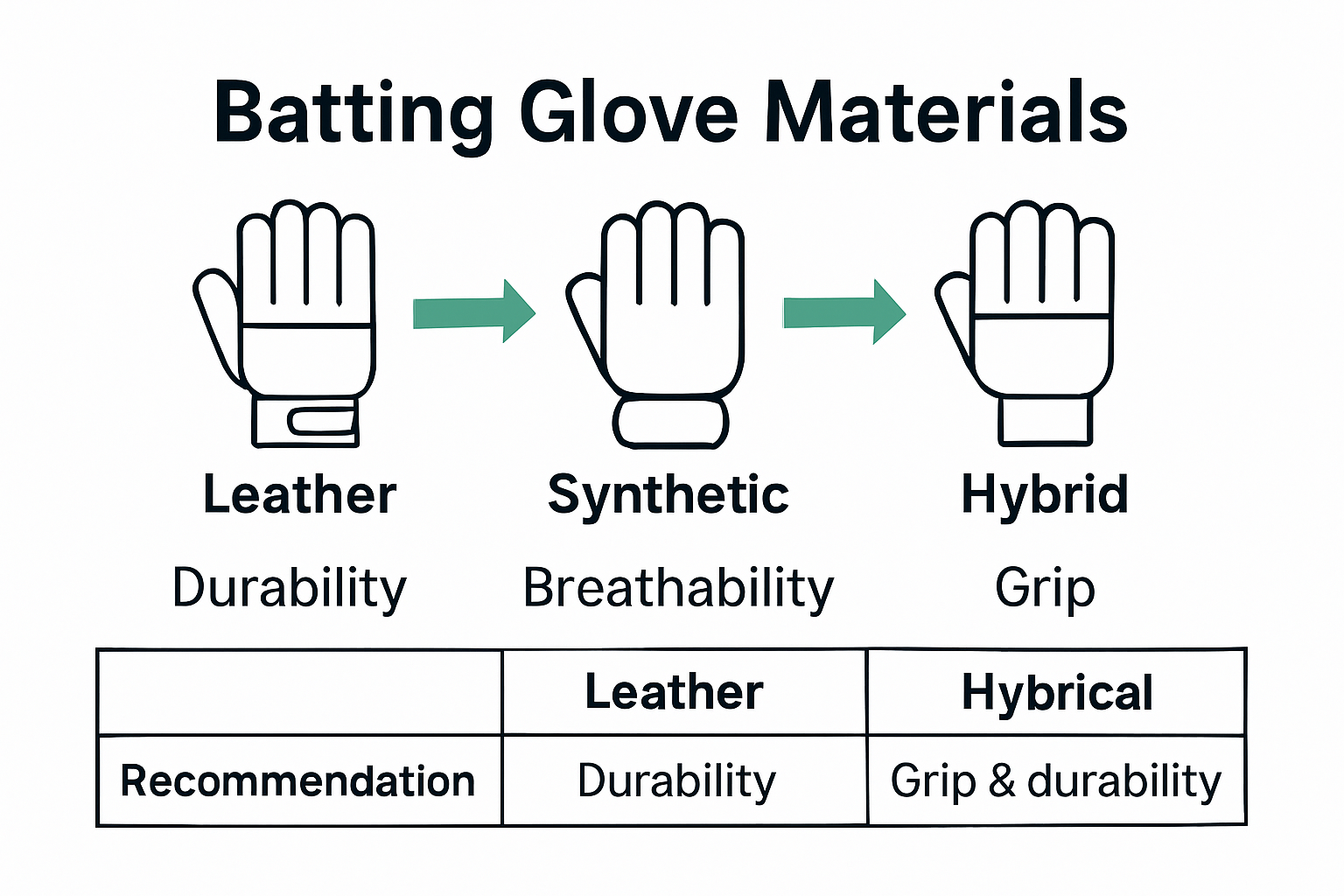 Batting Glove Materials

Leather
Durability

Synthetic
Breathability

Hybrid
Grip

| | Leather | Hybrical |
|---|---|---|
| Recommendation | Durability | Grip & durability |