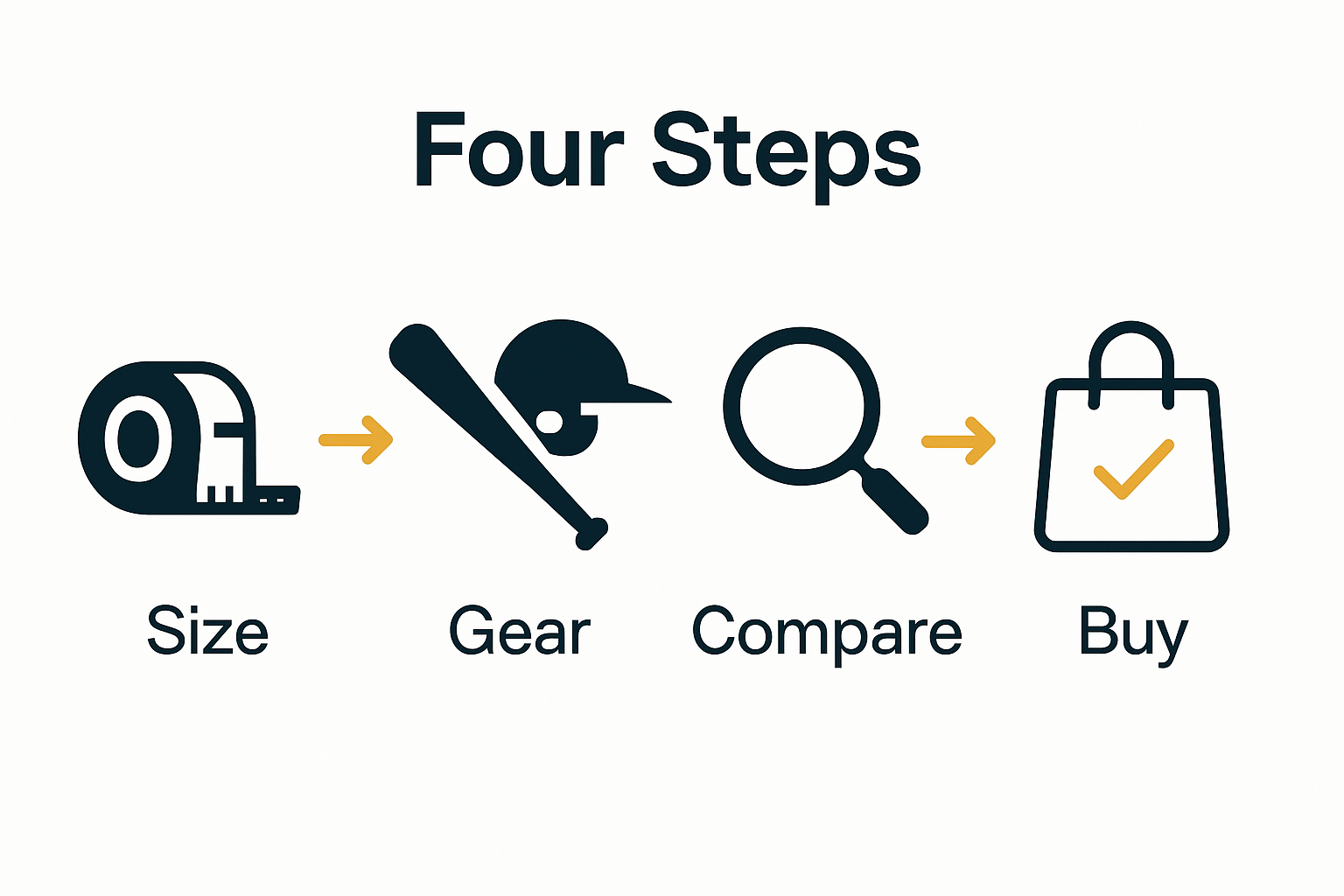 Four Steps

Size

Gear

Compare

Buy