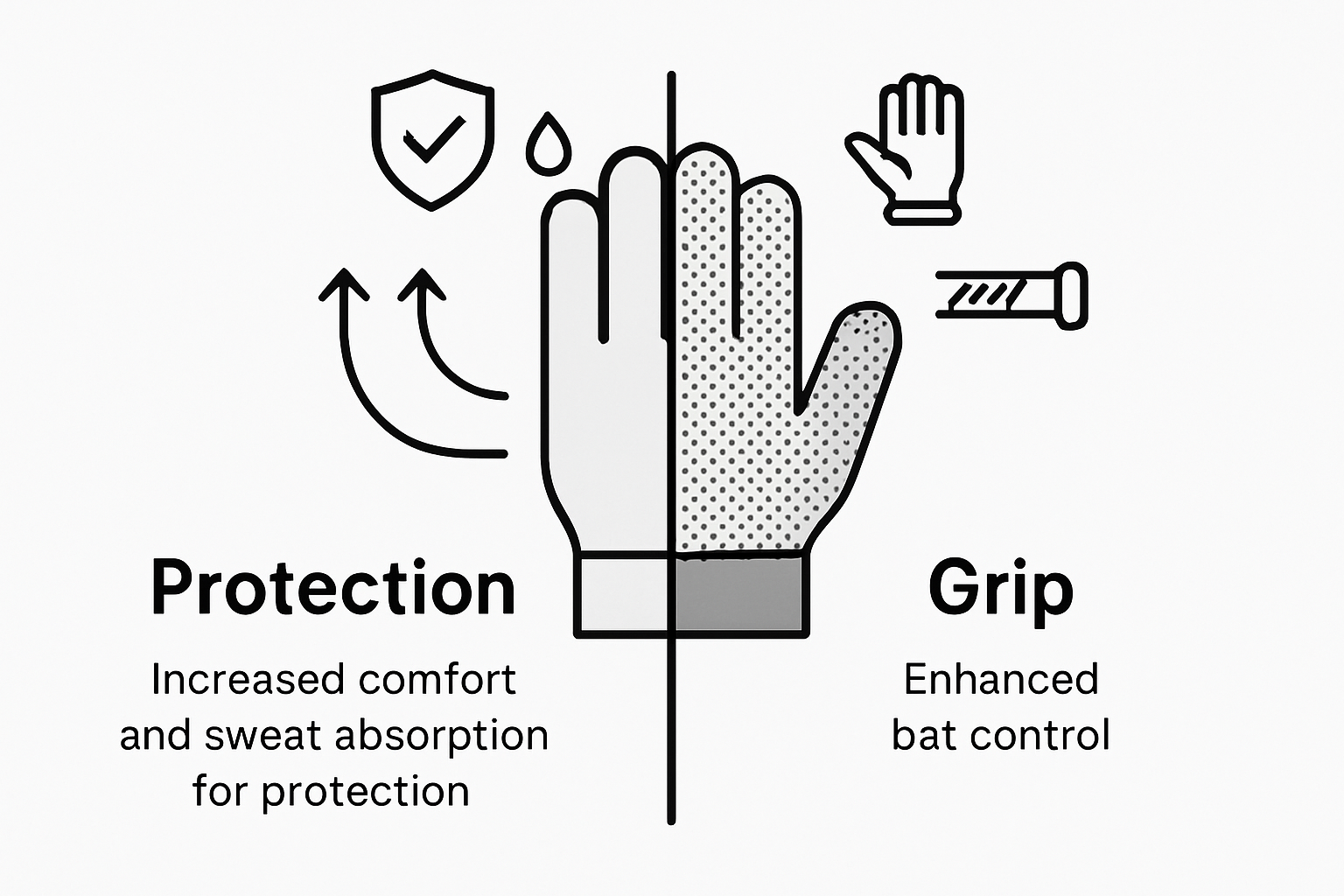 Protection

Increased comfort and sweat absorption for protection

Grip

Enhanced bat control