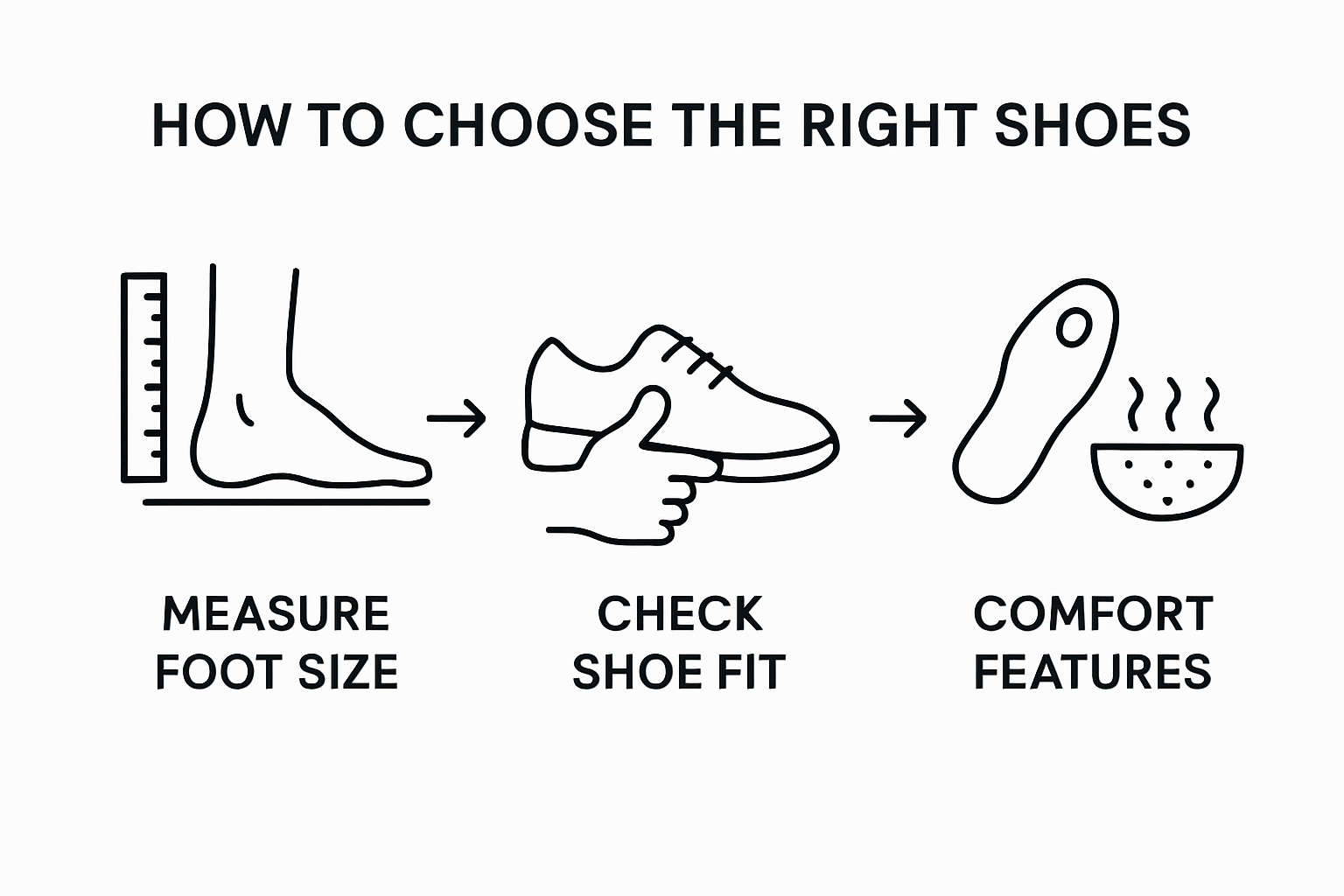 HOW TO CHOOSE THE RIGHT SHOES

MEASURE FOOT SIZE

CHECK SHOE FIT

COMFORT FEATURES