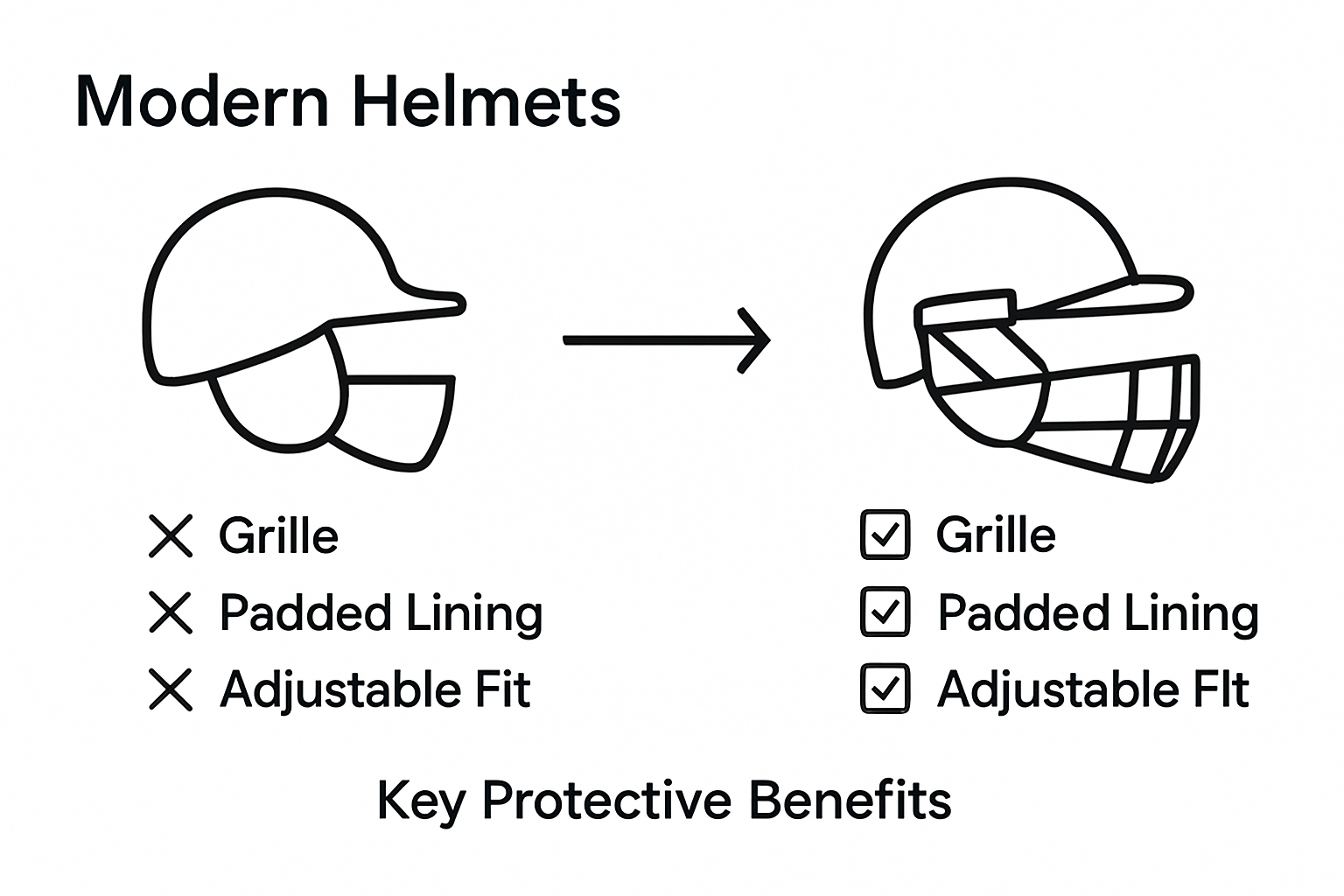 Modern Helmets

Grille
Padded Lining
Adjustable Fit

Grille
Padded Lining
Adjustable Flt

Key Protective Benefits