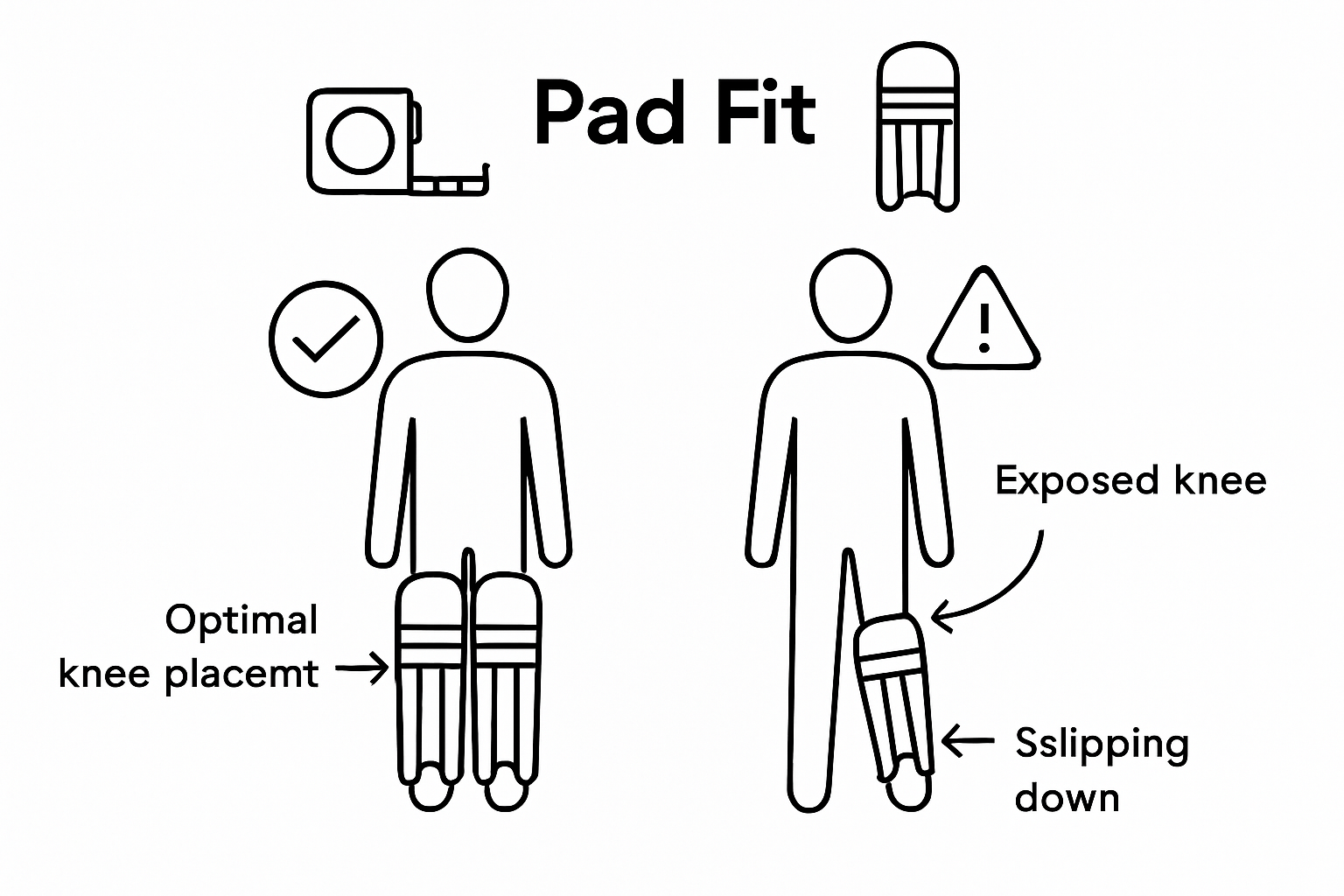 Pad Fit

Optimal knee placemt

Exposed knee

Sslipping down