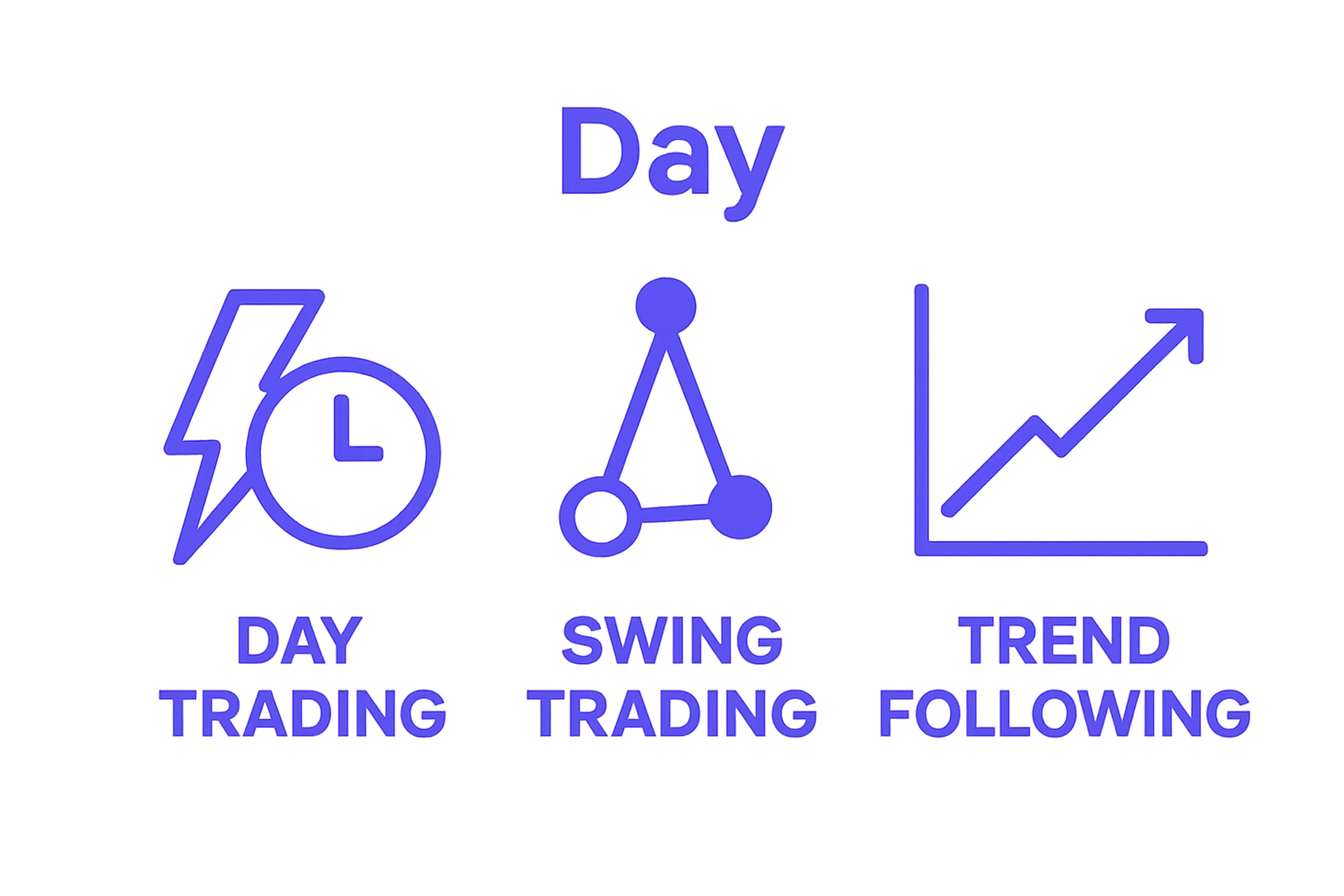 Day

DAY TRADING

SWING TRADING

TREND FOLLOWING