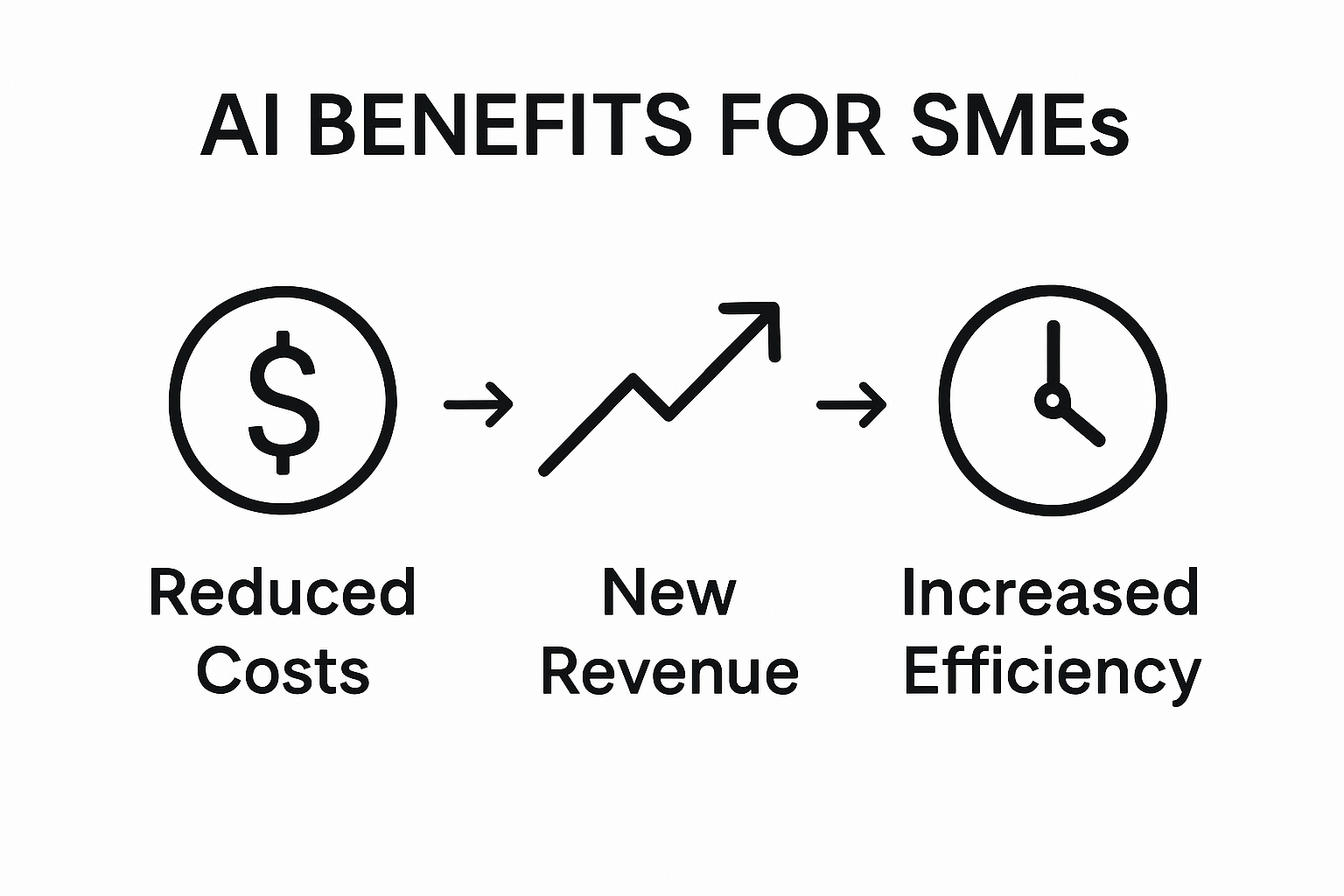 AI BENEFITS FOR SMEs

$

Reduced Costs

New Revenue

Increased Efficiency