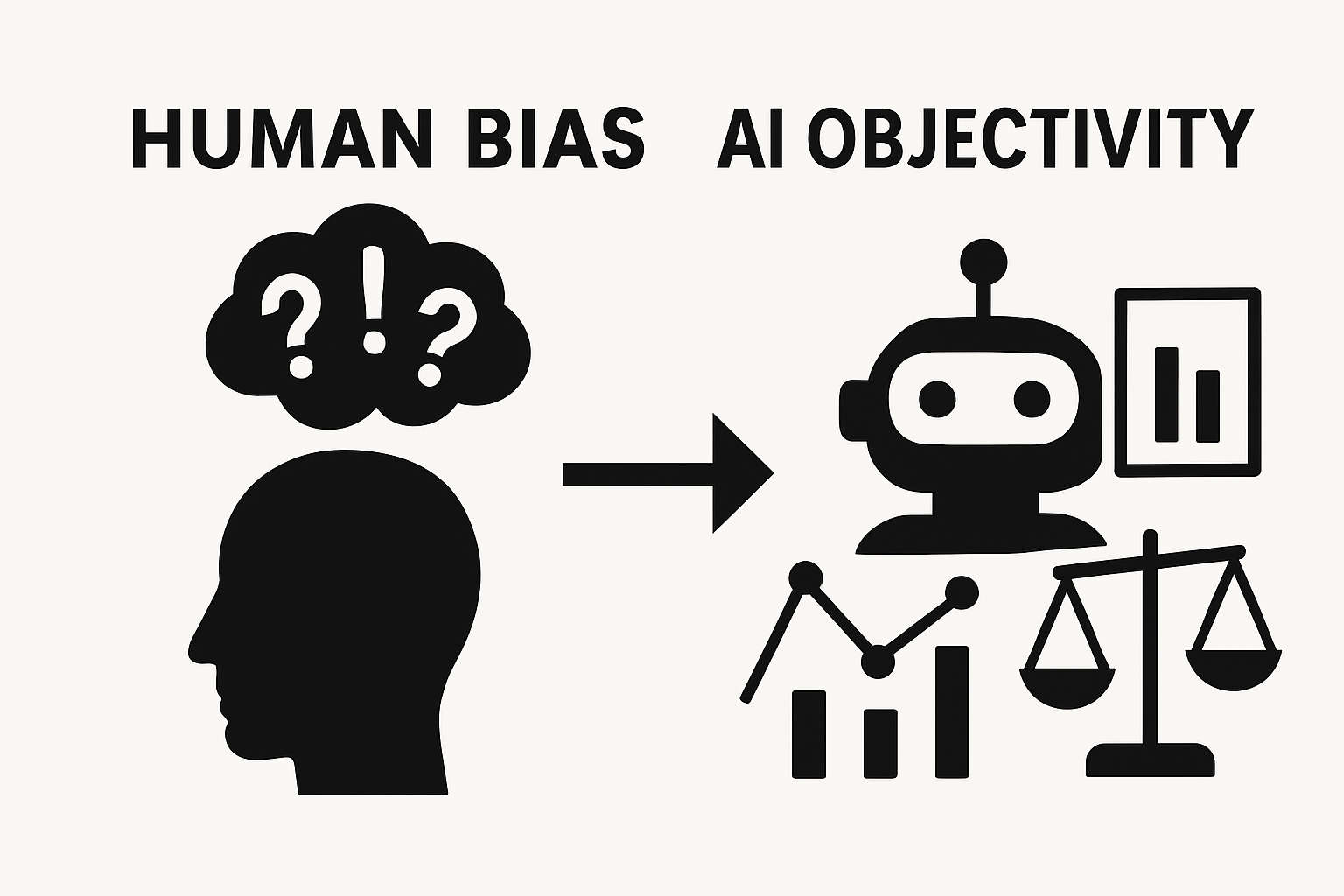 HUMAN BIAS AI OBJECTIVITY

?!?