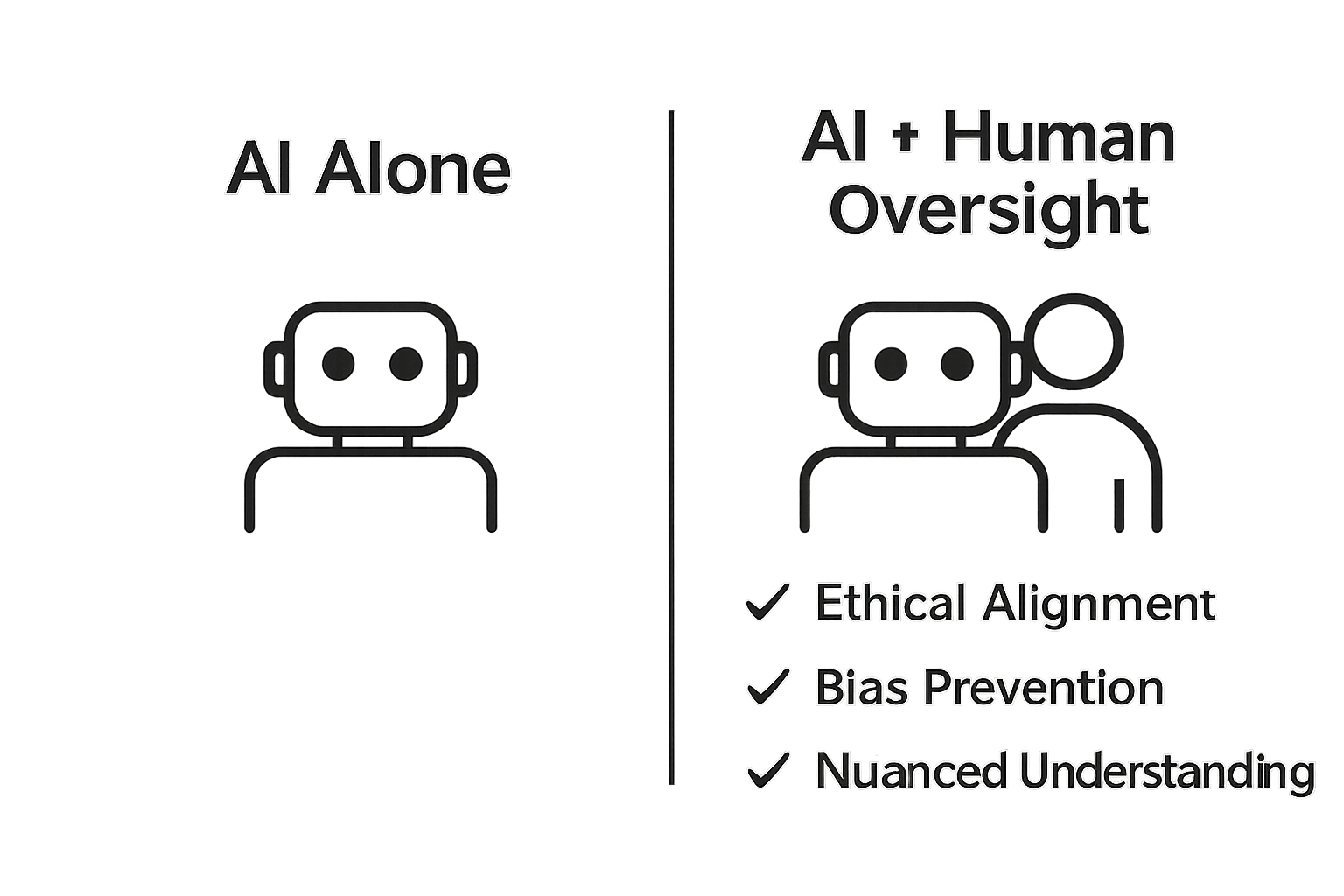 AI Alone

AI + Human Oversight

✓ Ethical Alignment

✓ Bias Prevention

✓ Nuanced Understanding