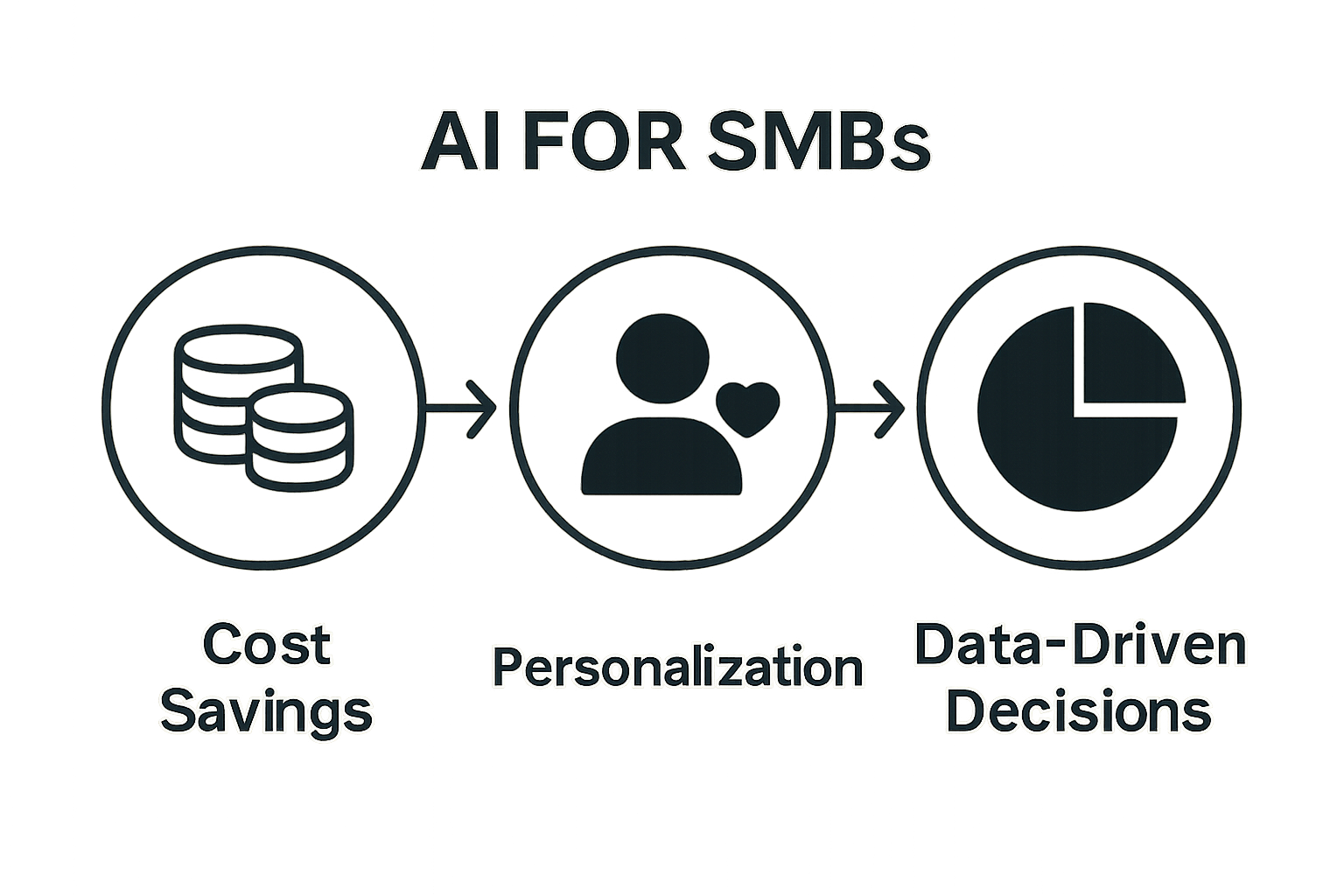 AI FOR SMBs

Cost Savings

Personalization

Data-Driven Decisions