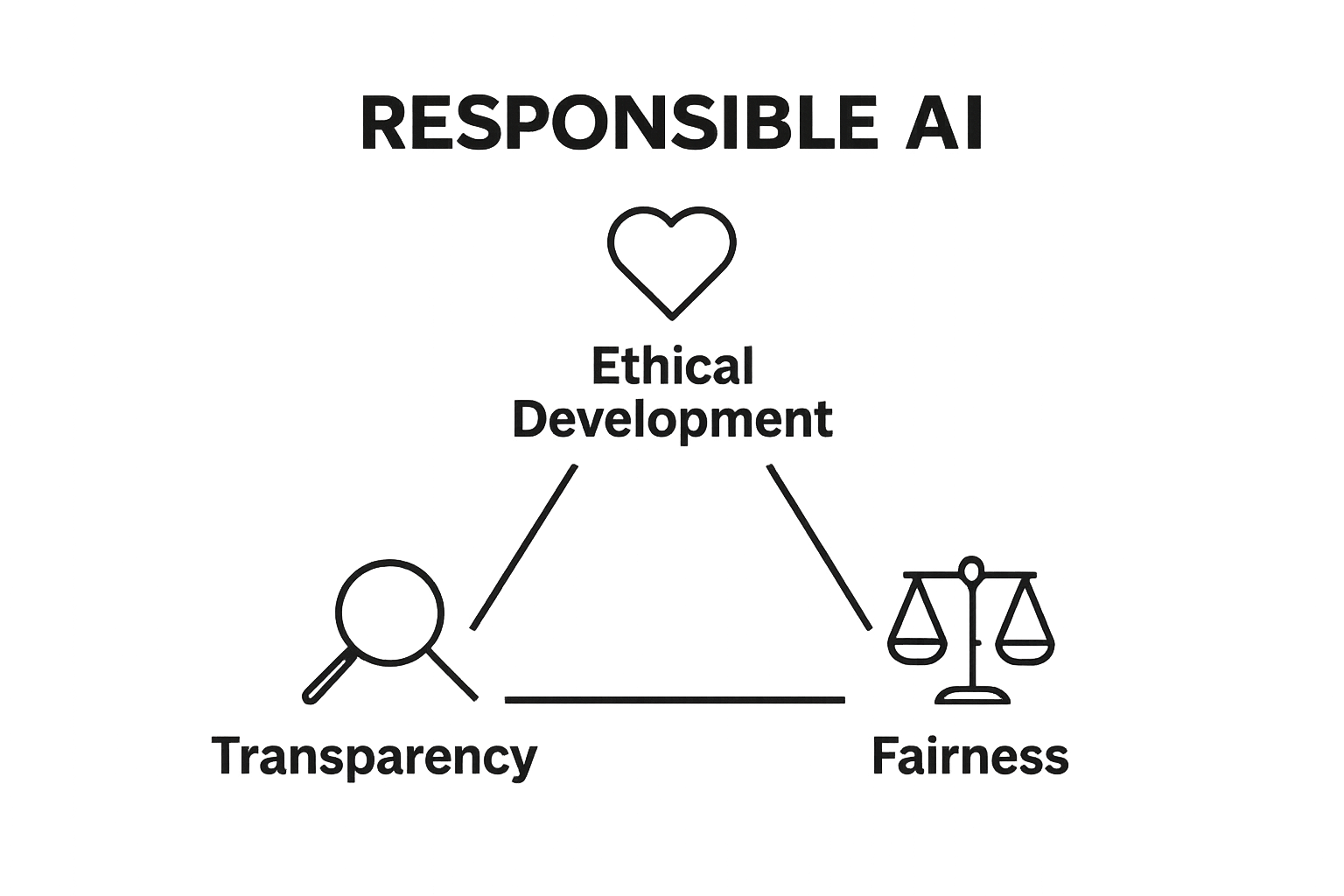 RESPONSIBLE AI

Ethical Development

Transparency

Fairness