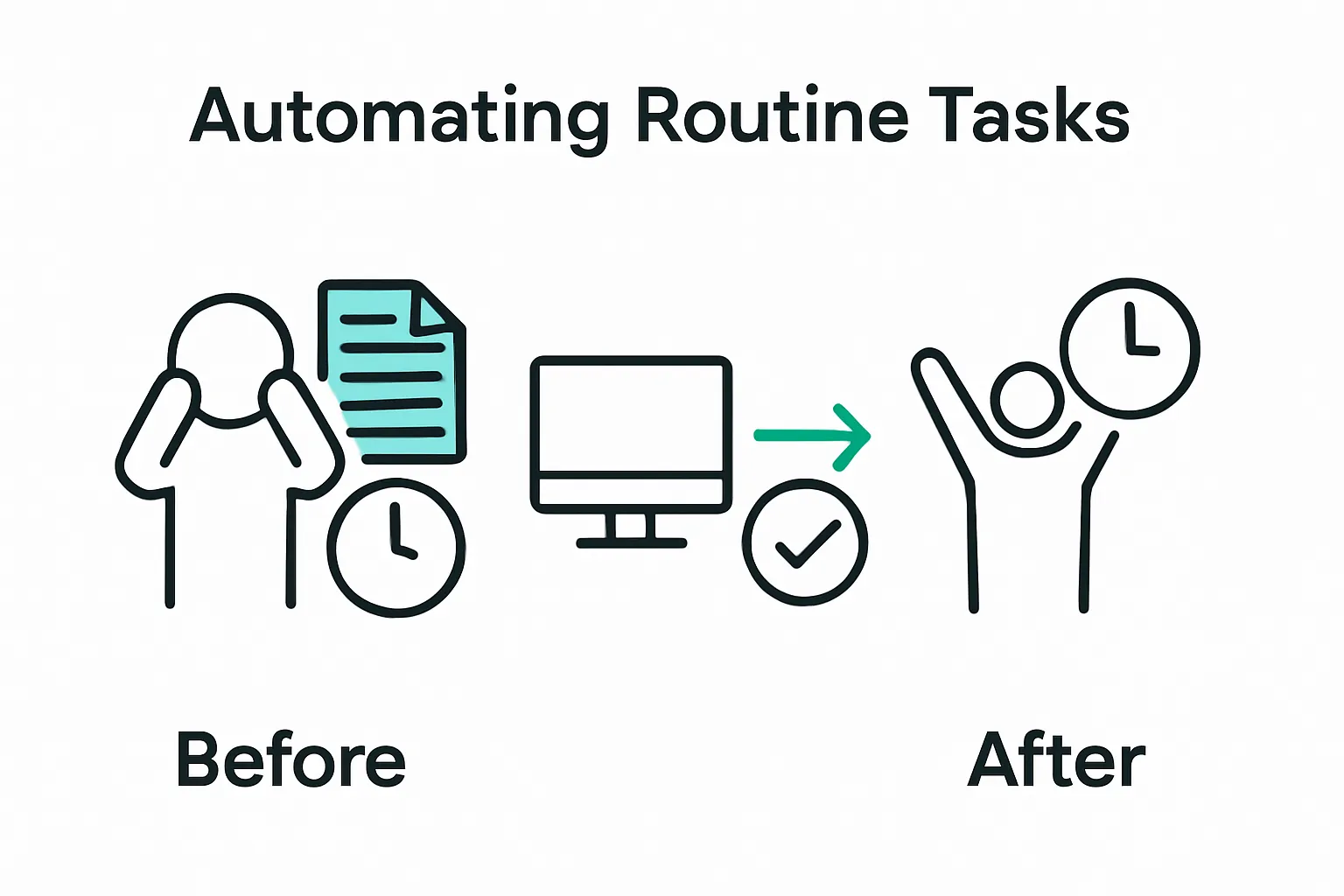 Automating Routine Tasks

Before

After