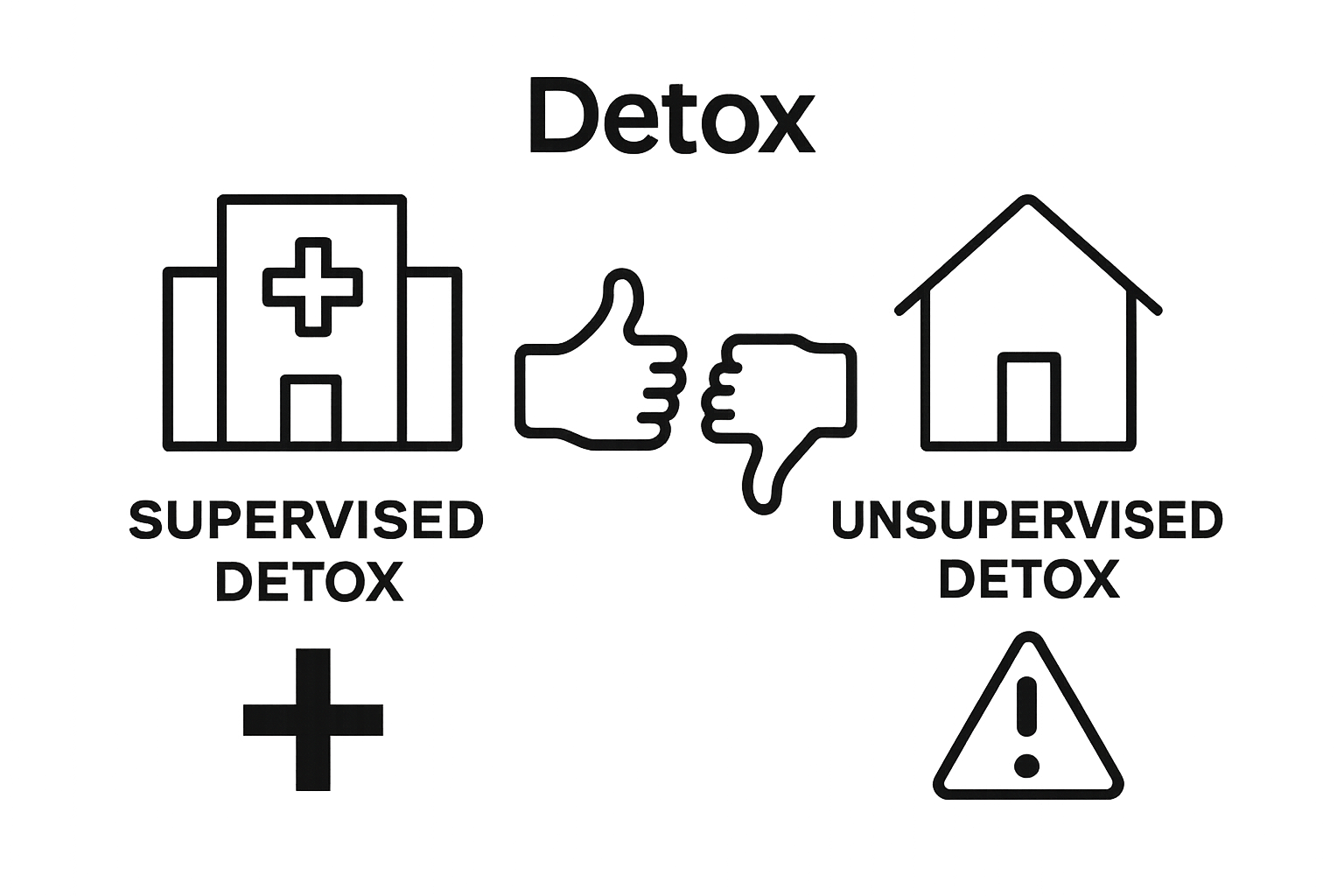 Detox

SUPERVISED DETOX

UNSUPERVISED DETOX