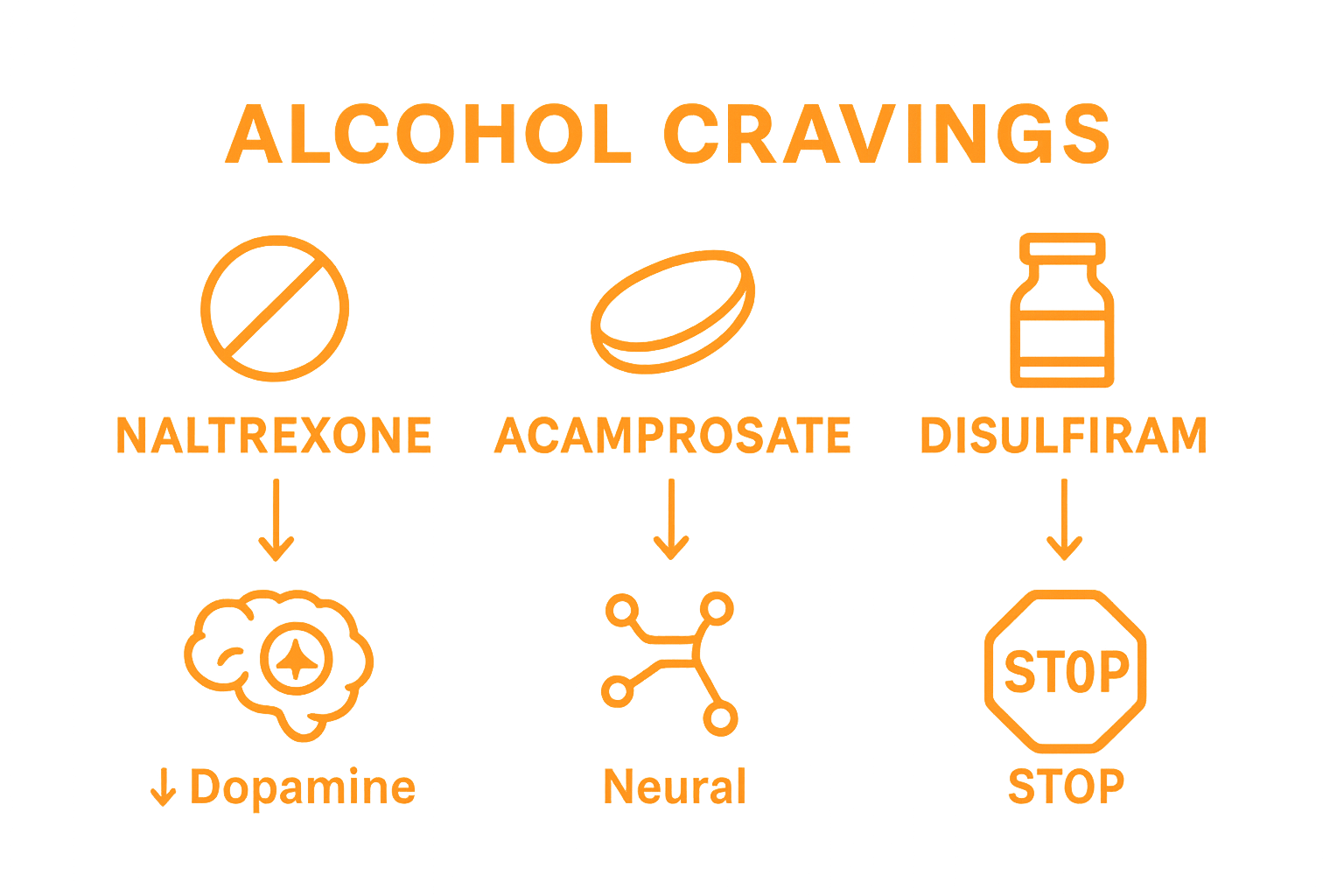 ALCOHOL CRAVINGS

NALTREXONE

ACAMPROSATE

DISULFIRAM

↓ Dopamine

Neural

STOP

STOP