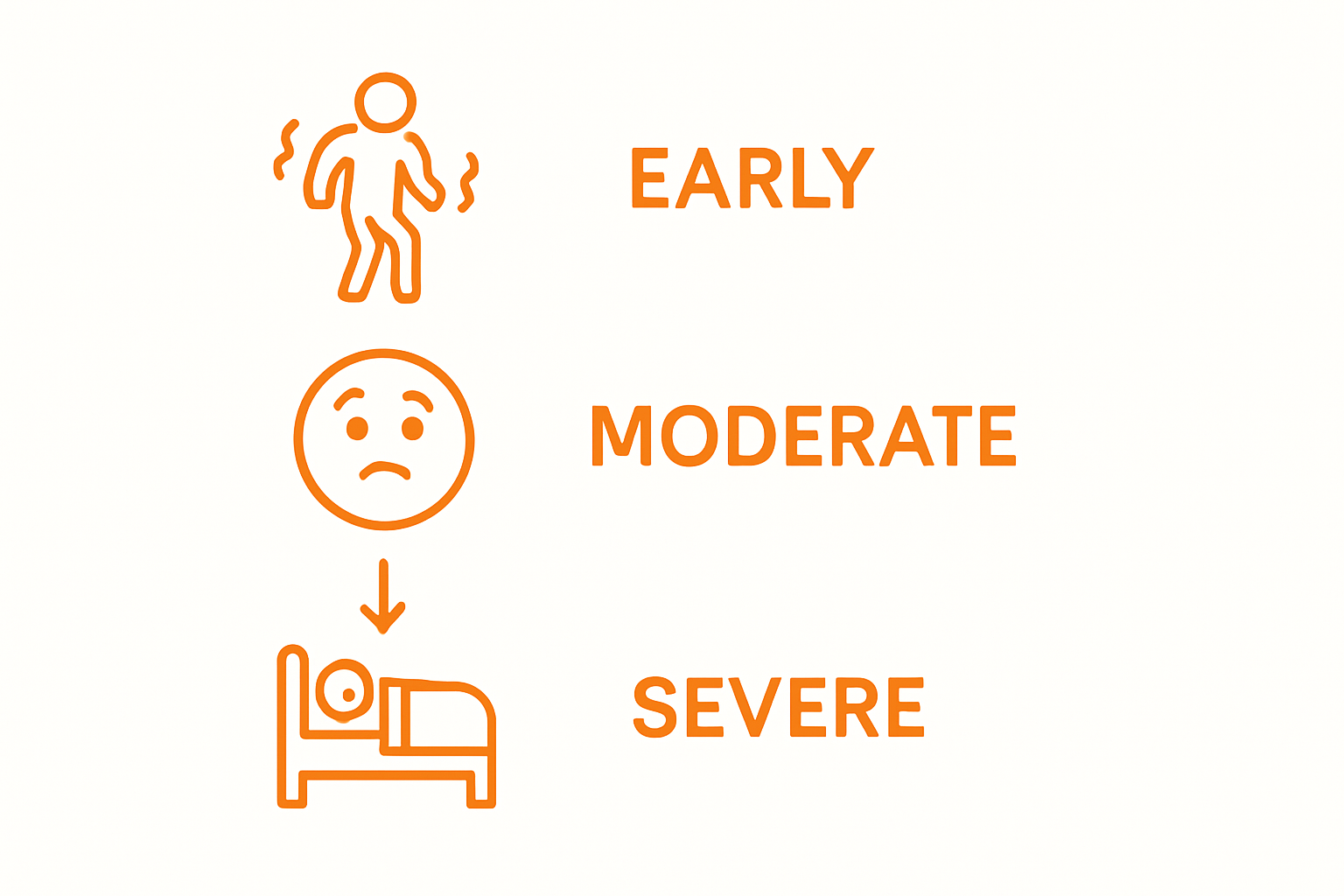 EARLY

MODERATE

SEVERE