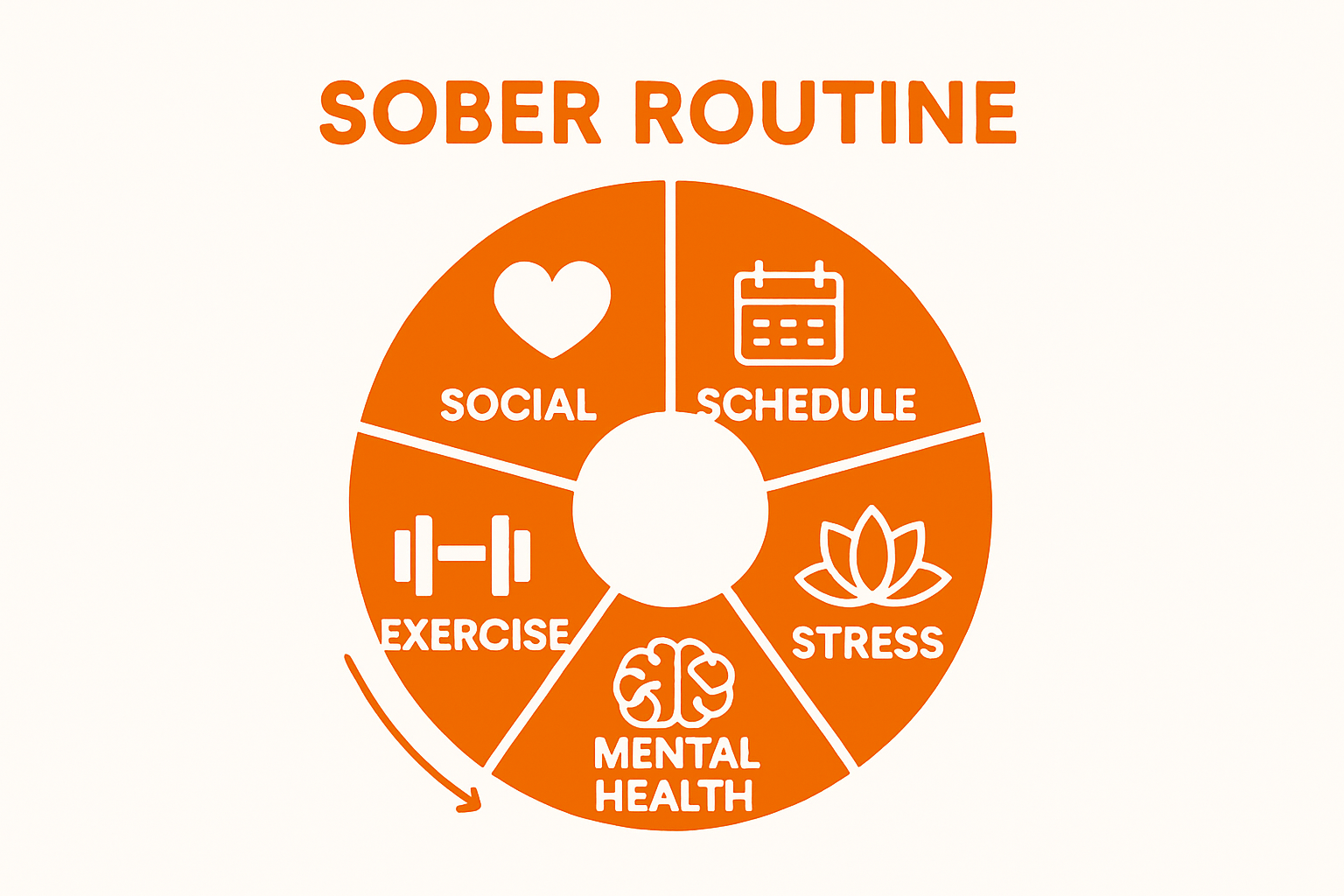 SOBER ROUTINE

SOCIAL

SCHEDULE

STRESS

MENTAL HEALTH

EXERCISE