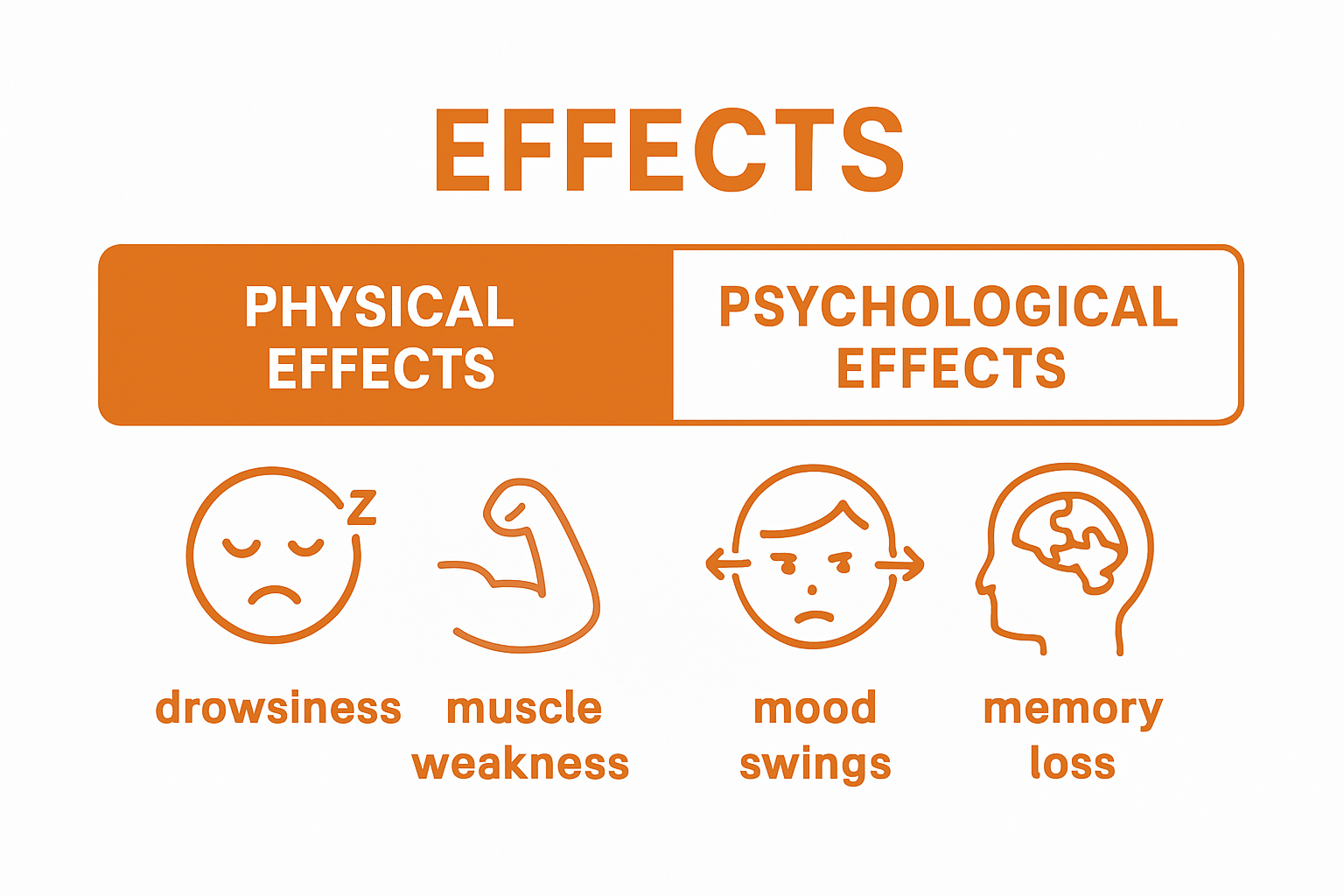 EFFECTS

PHYSICAL EFFECTS

PSYCHOLOGICAL EFFECTS

Z

drowsiness

muscle weakness

mood swings

memory loss