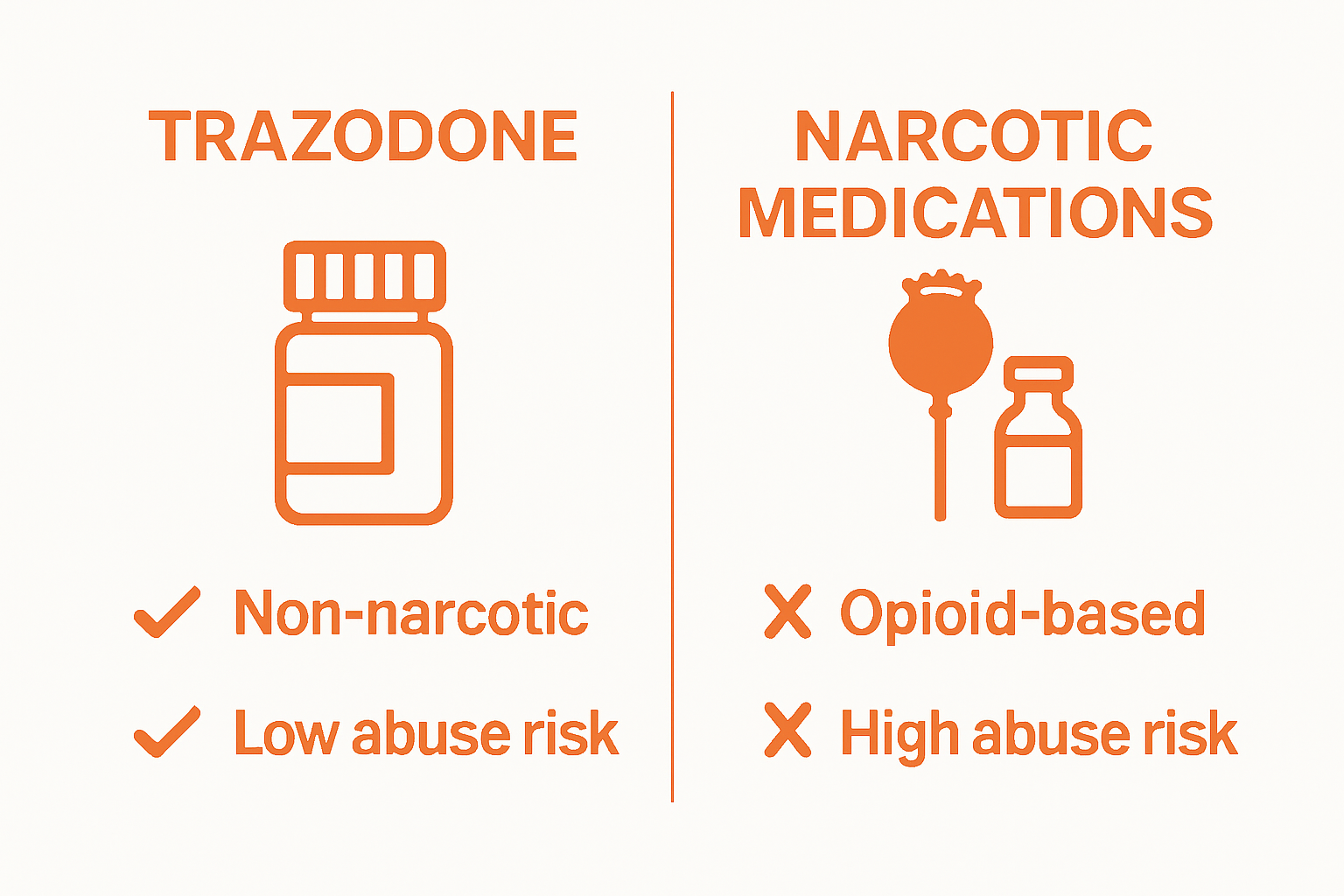 TRAZODONE

✓ Non-narcotic

✓ Low abuse risk

NARCOTIC MEDICATIONS

✗ Opioid-based

✗ High abuse risk