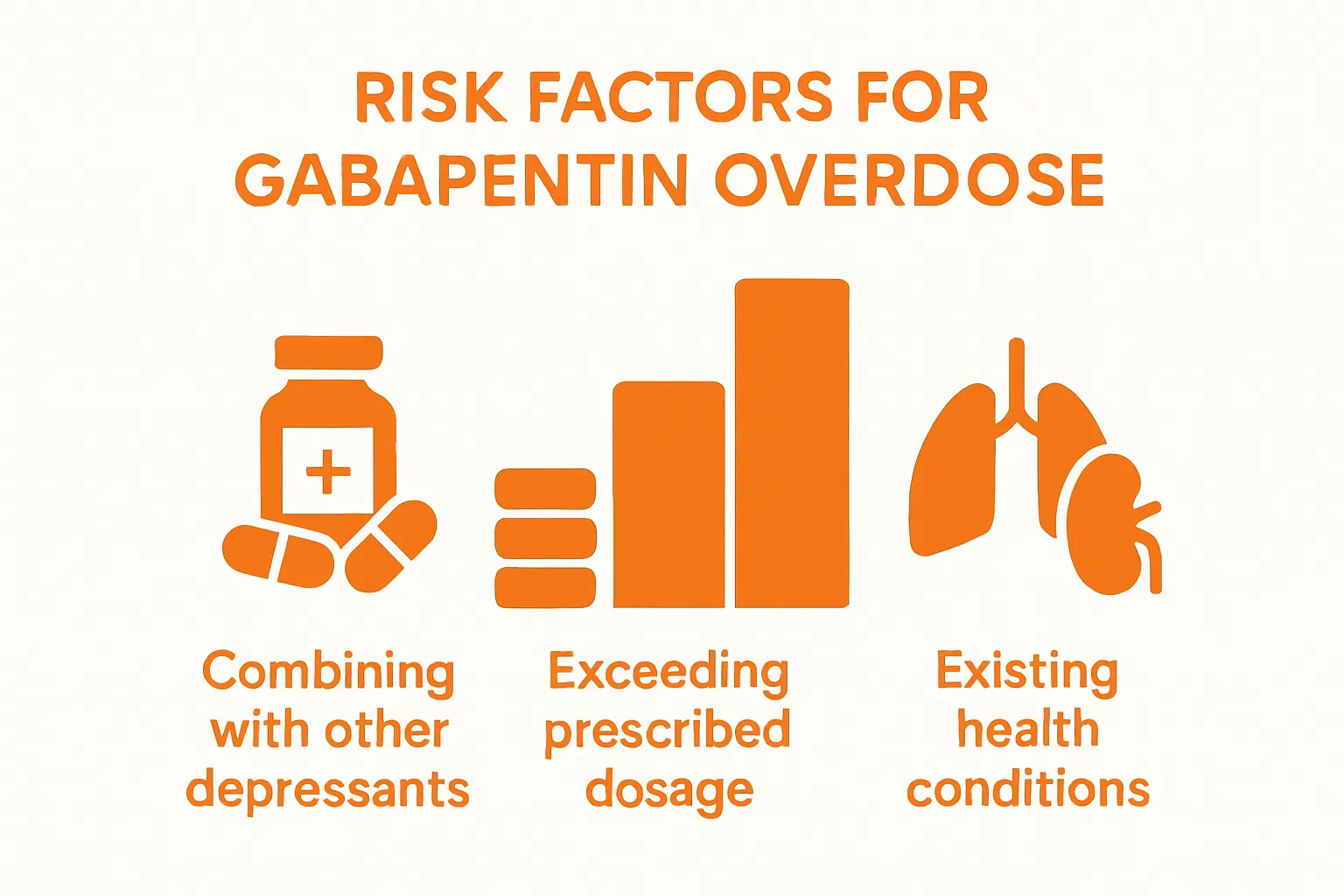 RISK FACTORS FOR GABAPENTIN OVERDOSE

Combining with other depressants

Exceeding prescribed dosage

Existing health conditions