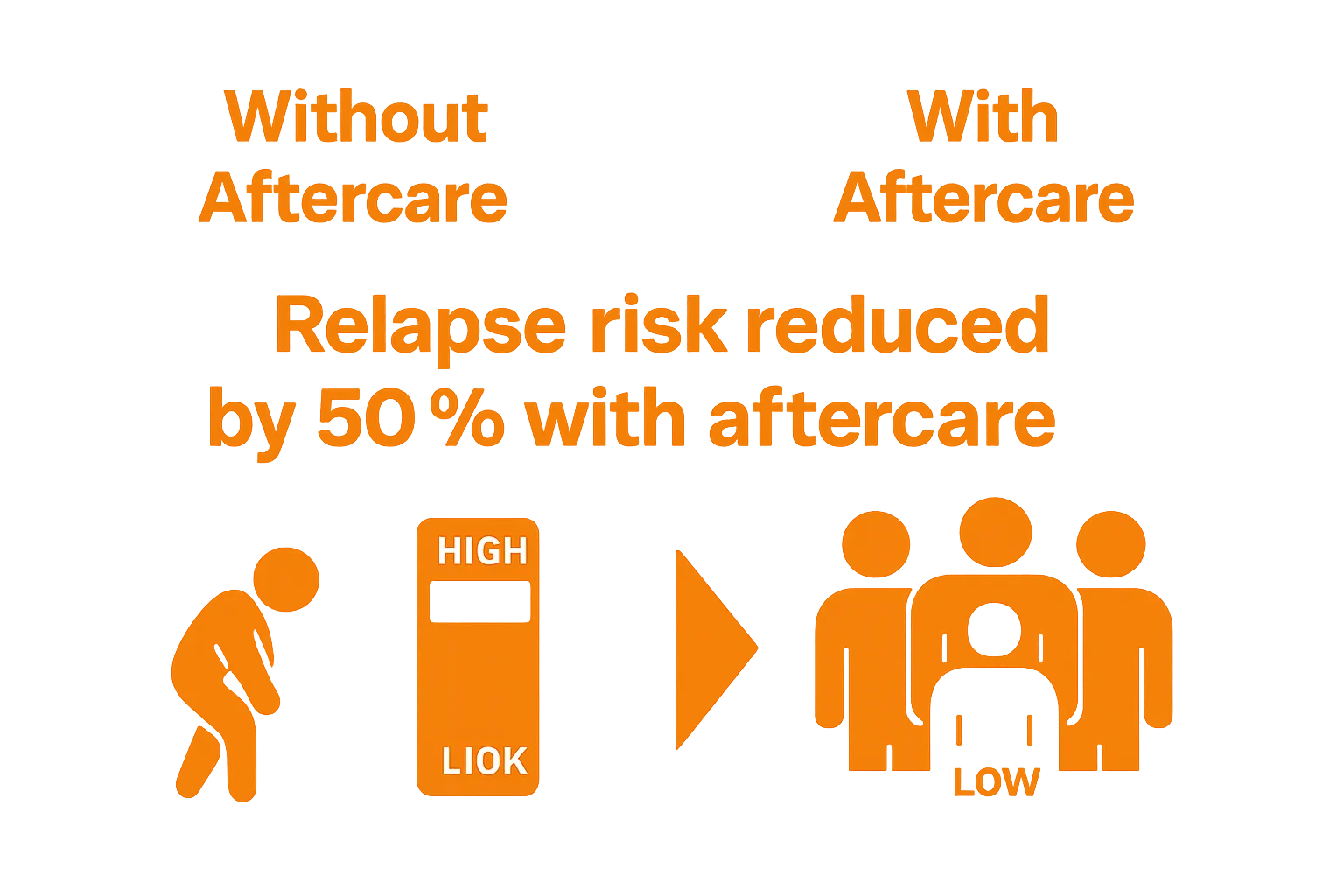 Without Aftercare

With Aftercare

Relapse risk reduced by 50 % with aftercare

HIGH

LIOK

LOW