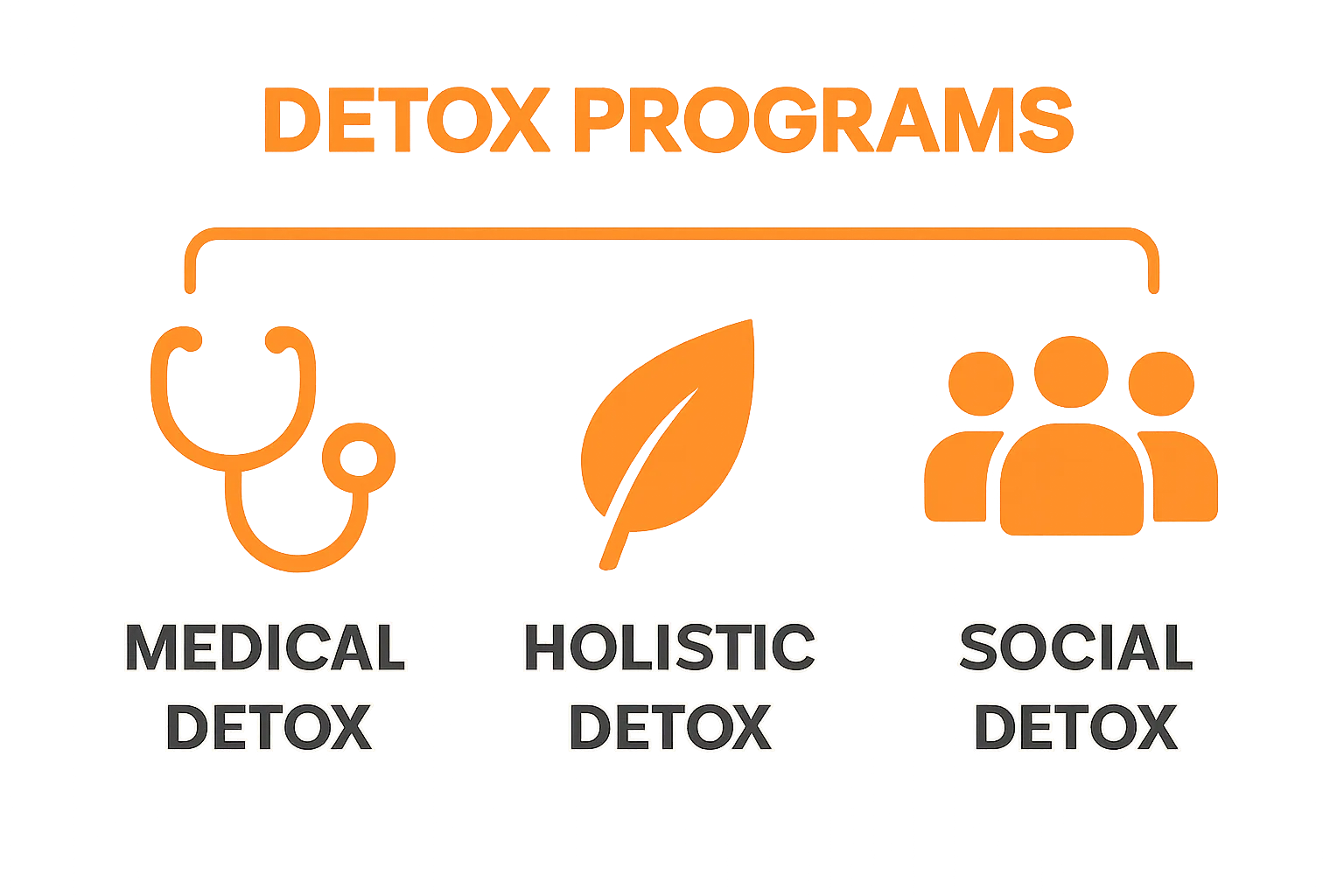 DETOX PROGRAMS

MEDICAL DETOX

HOLISTIC DETOX

SOCIAL DETOX