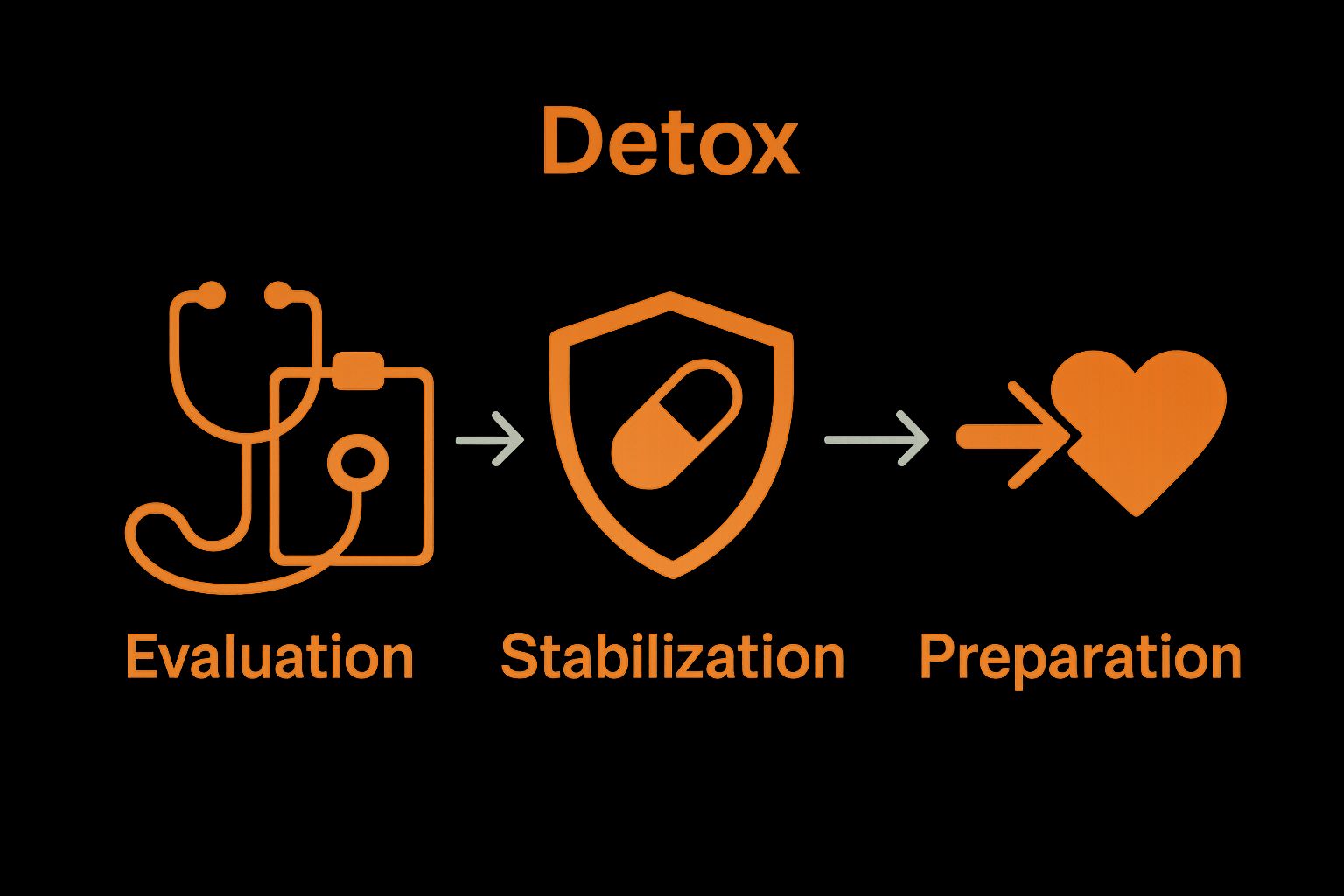 Detox

Evaluation

Stabilization

Preparation