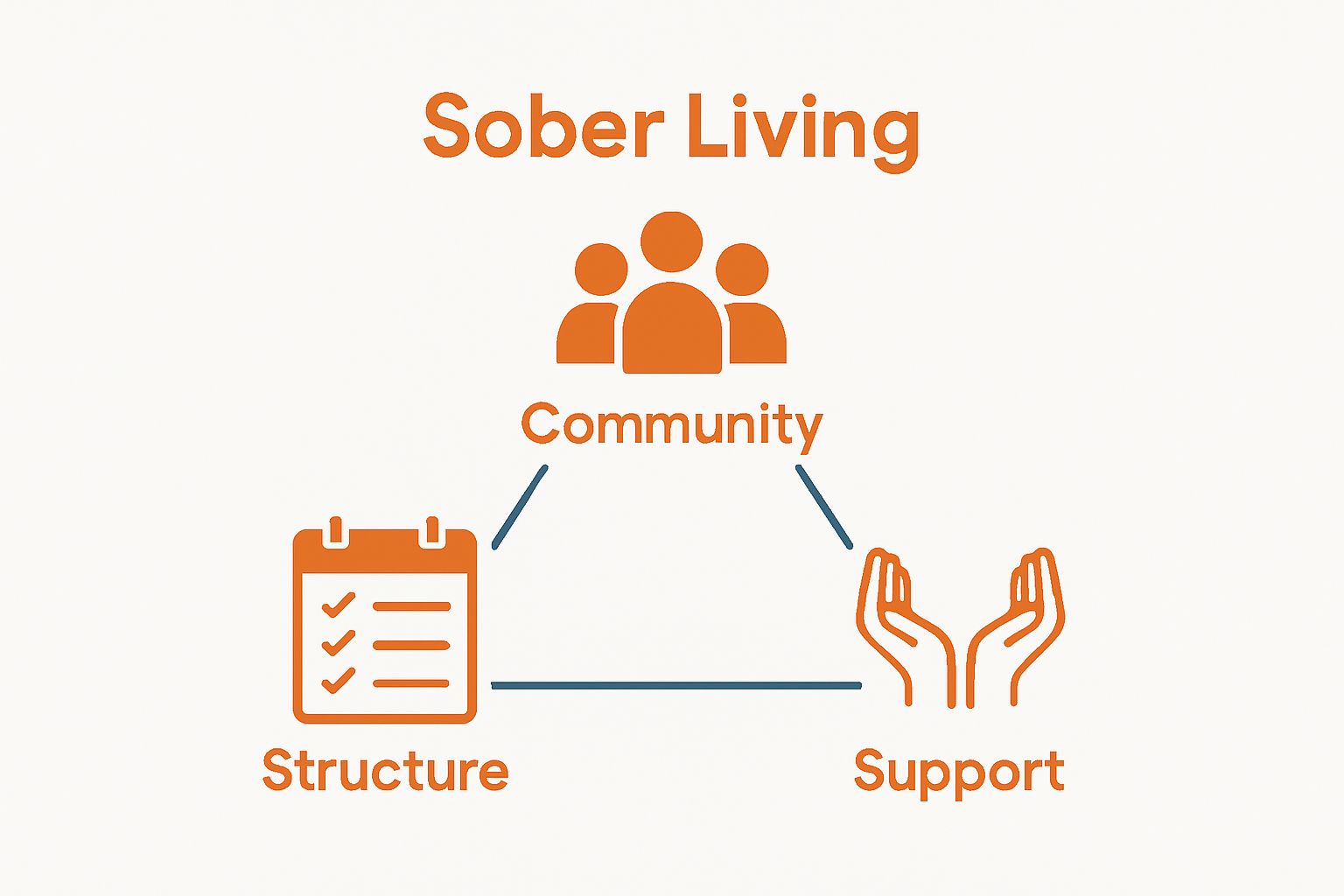 Sober Living

Community

Structure

Support