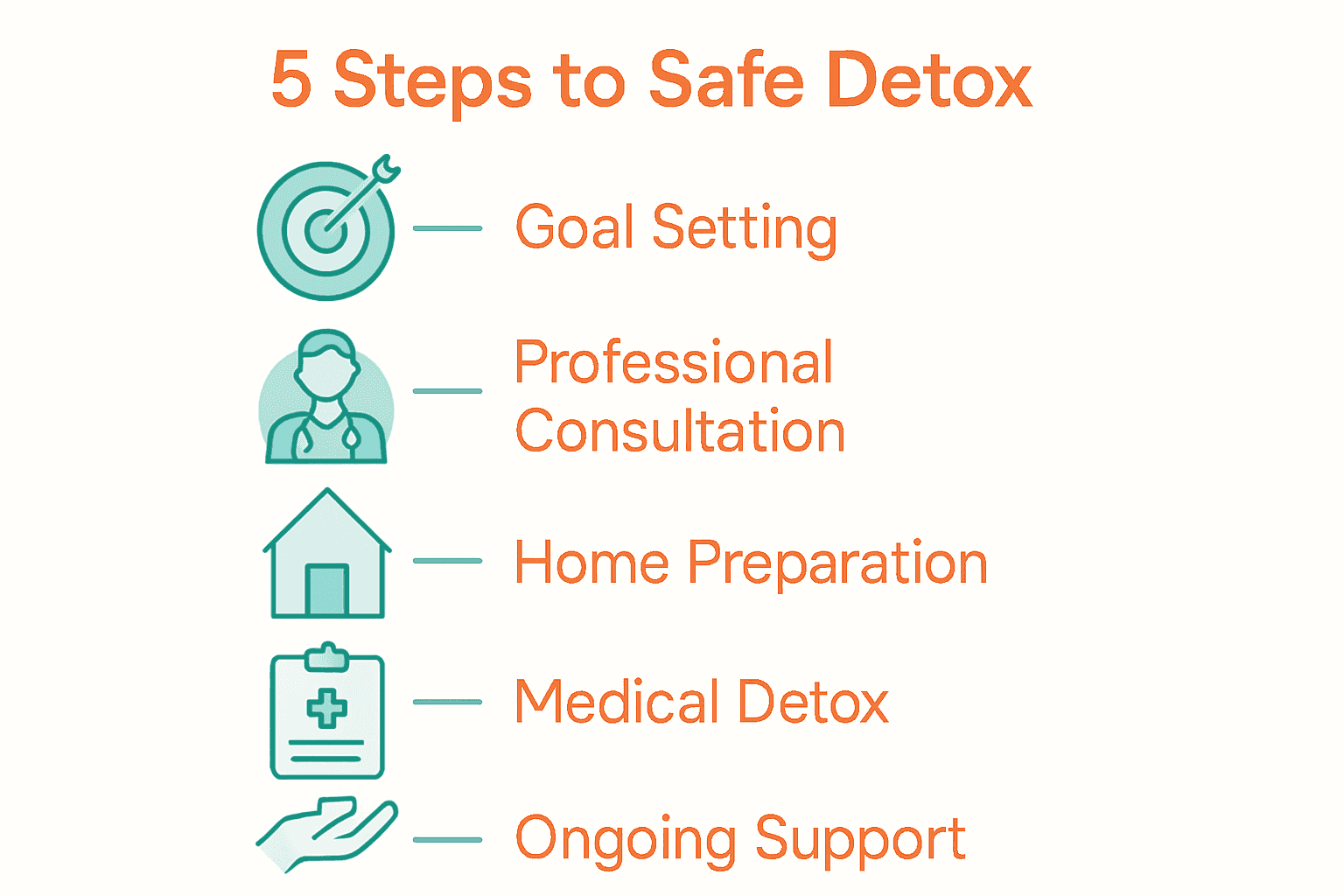 5 Steps to Safe Detox

Goal Setting

Professional Consultation

Home Preparation

Medical Detox

Ongoing Support