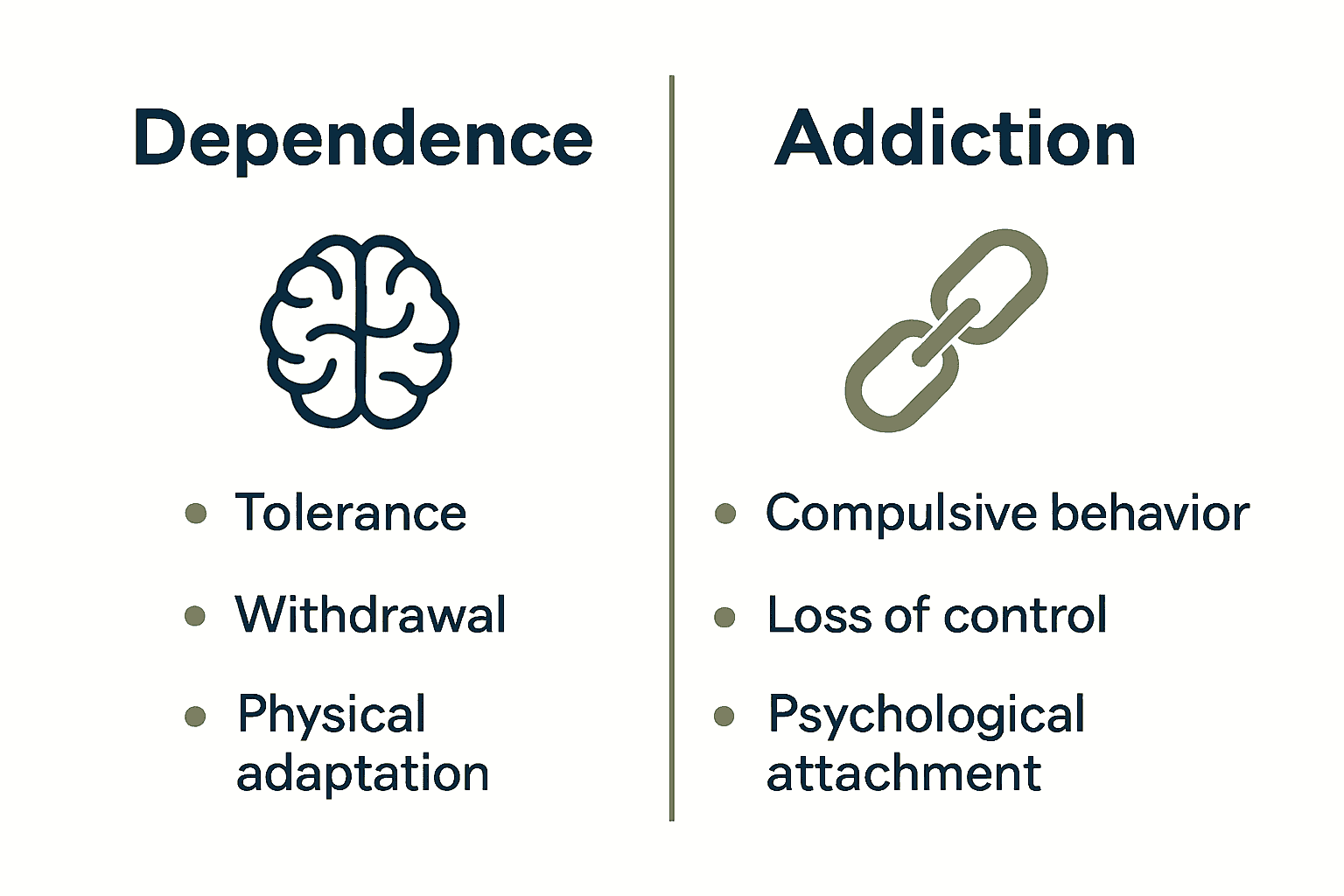 Dependence

- Tolerance
- Withdrawal
- Physical adaptation

Addiction

- Compulsive behavior
- Loss of control
- Psychological attachment