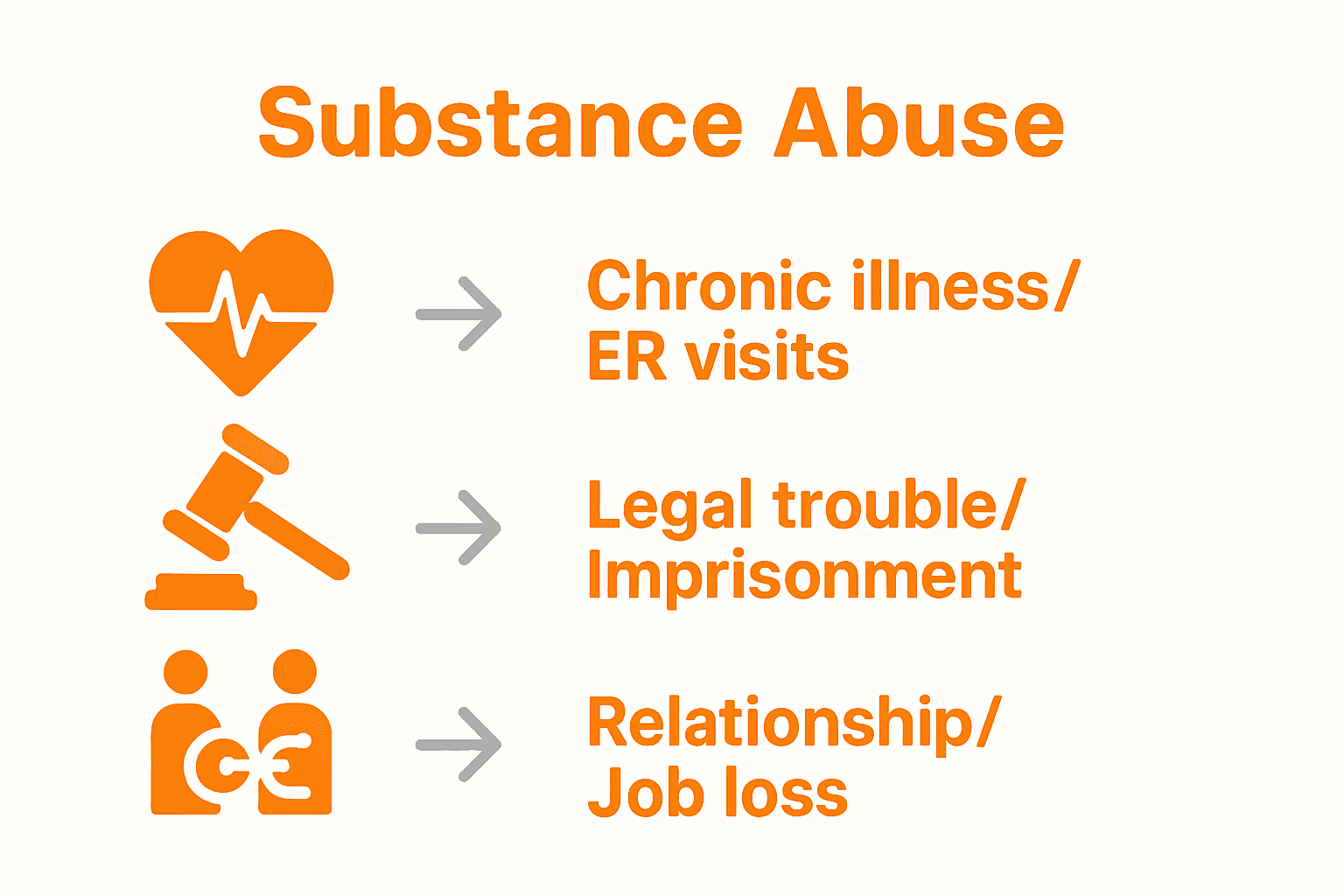 Substance Abuse

Chronic illness/ ER visits

Legal trouble/ Imprisonment

Relationship/ Job loss