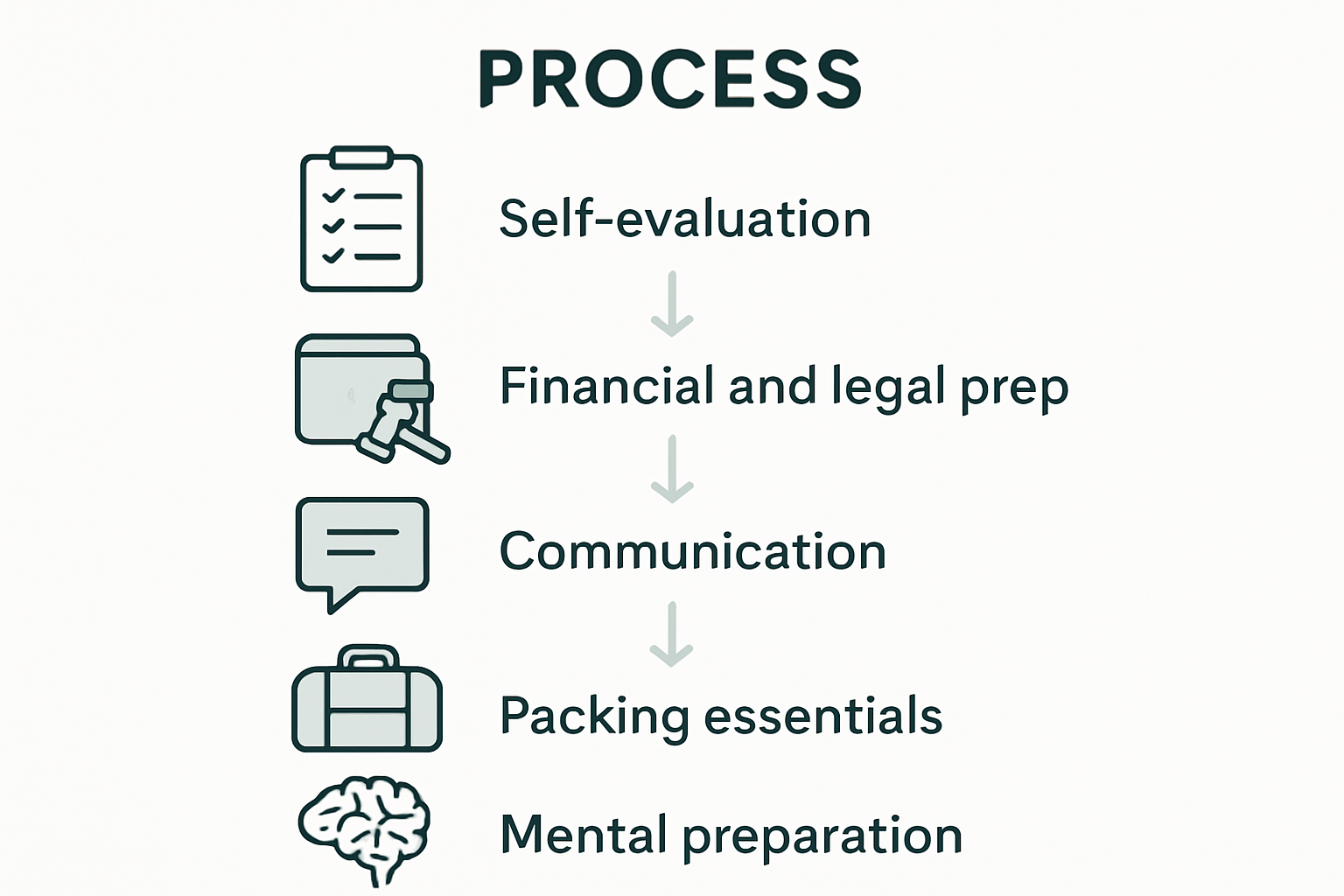 PROCESS

Self-evaluation

Financial and legal prep

Communication

Packing essentials

Mental preparation