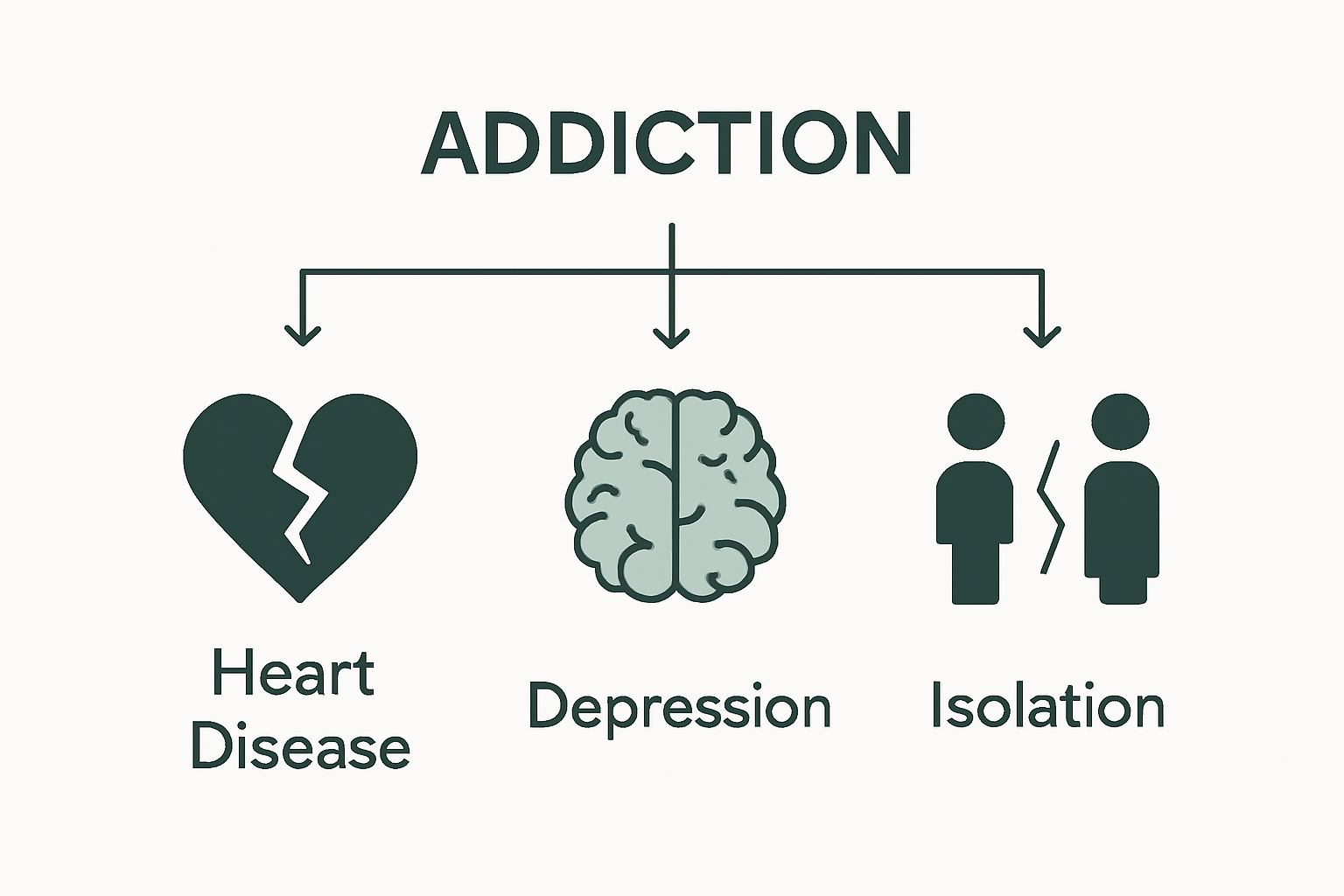 ADDICTION

Heart Disease

Depression

Isolation