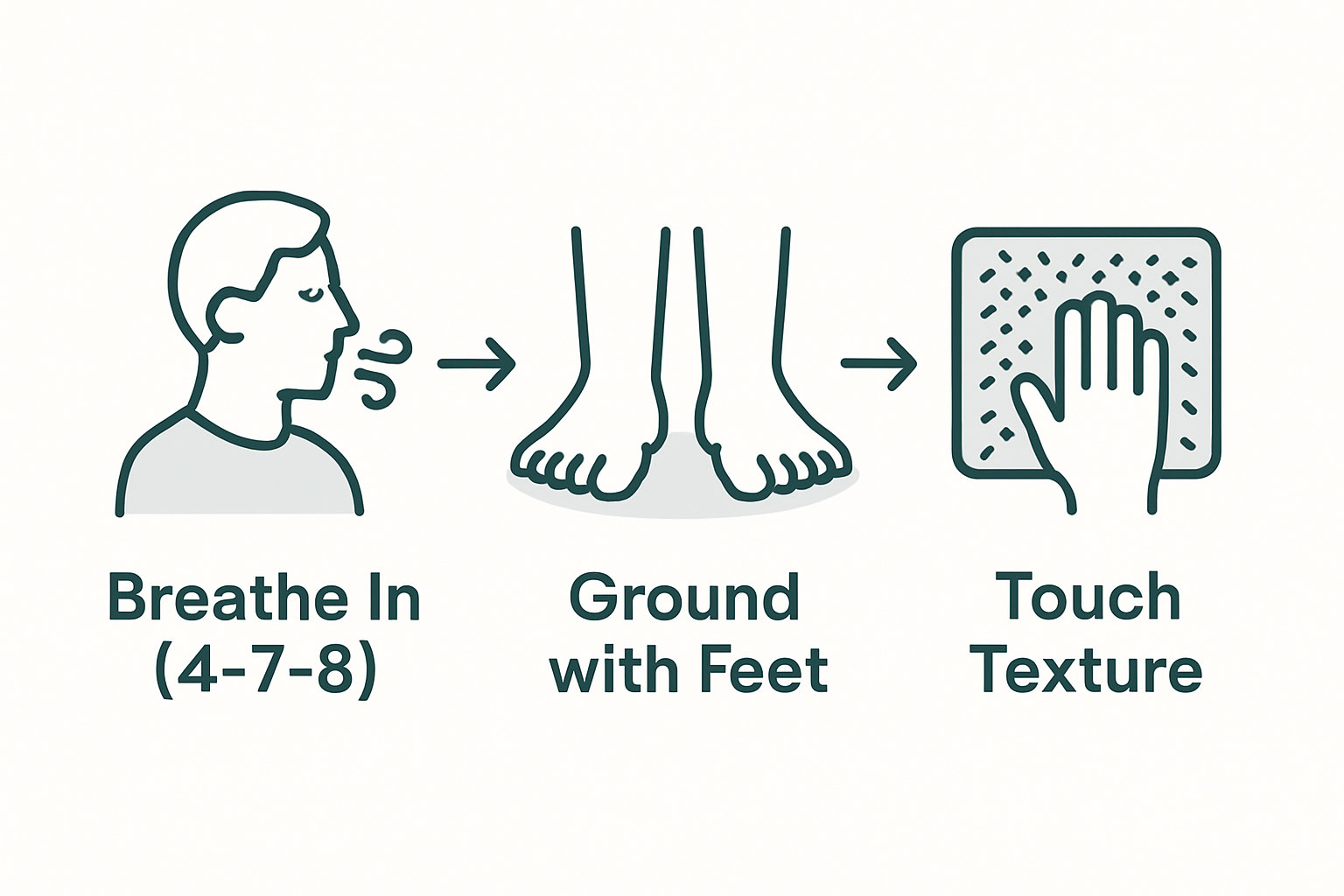 Breathe In (4-7-8)

Ground with Feet

Touch Texture