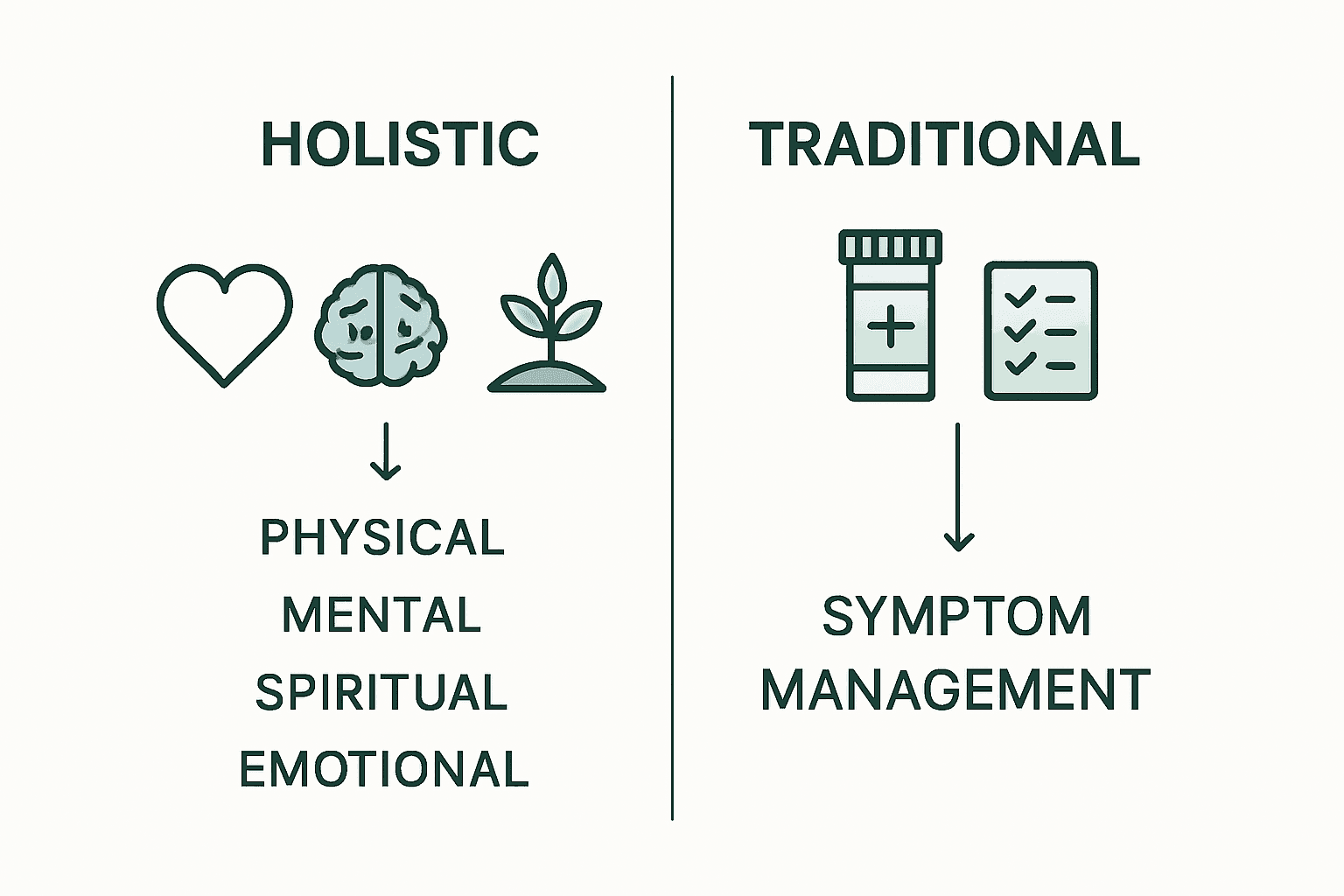 HOLISTIC

PHYSICAL
MENTAL
SPIRITUAL
EMOTIONAL

TRADITIONAL

SYMPTOM
MANAGEMENT