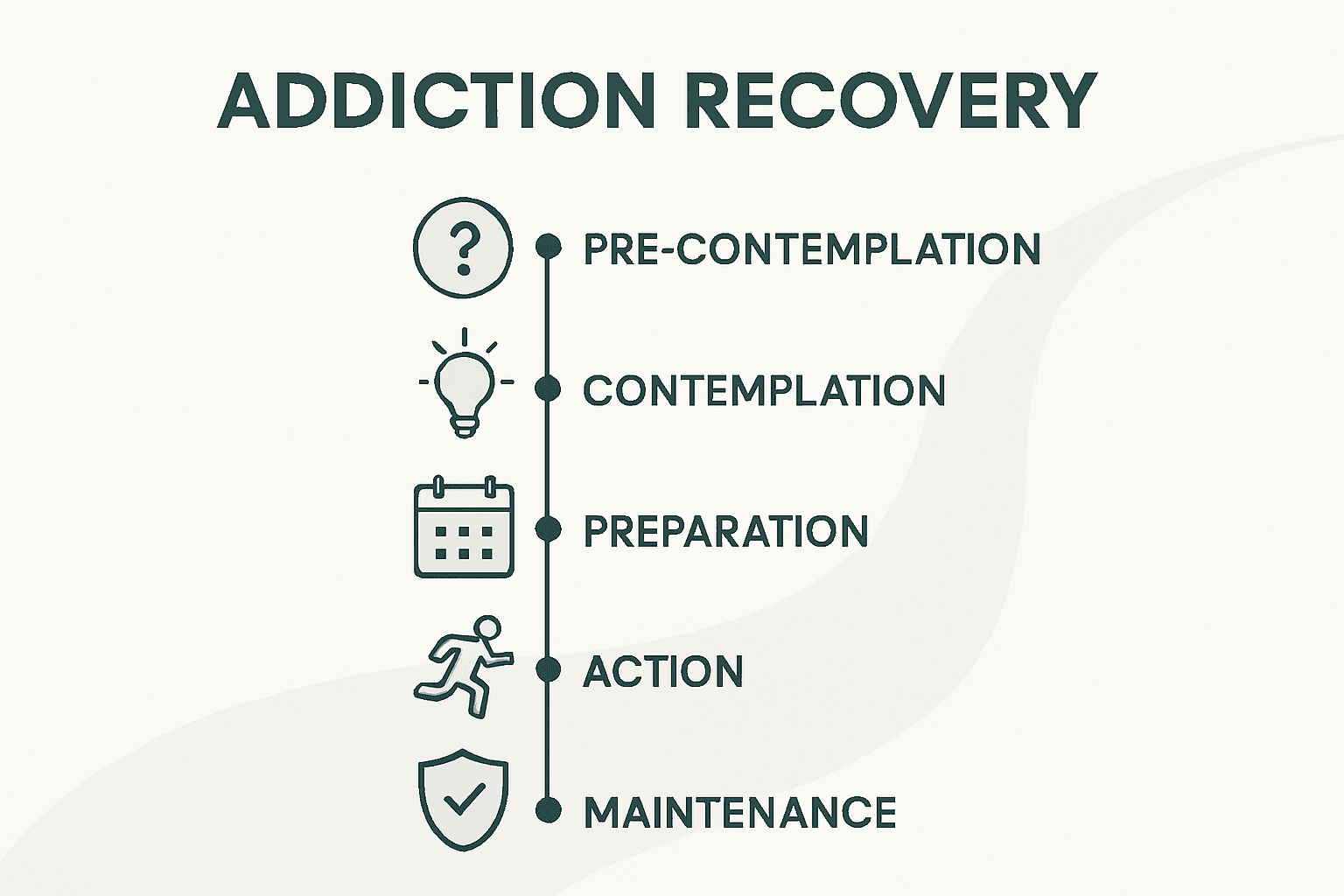 ADDICTION RECOVERY

?

PRE-CONTEMPLATION

CONTEMPLATION

PREPARATION

ACTION

MAINTENANCE