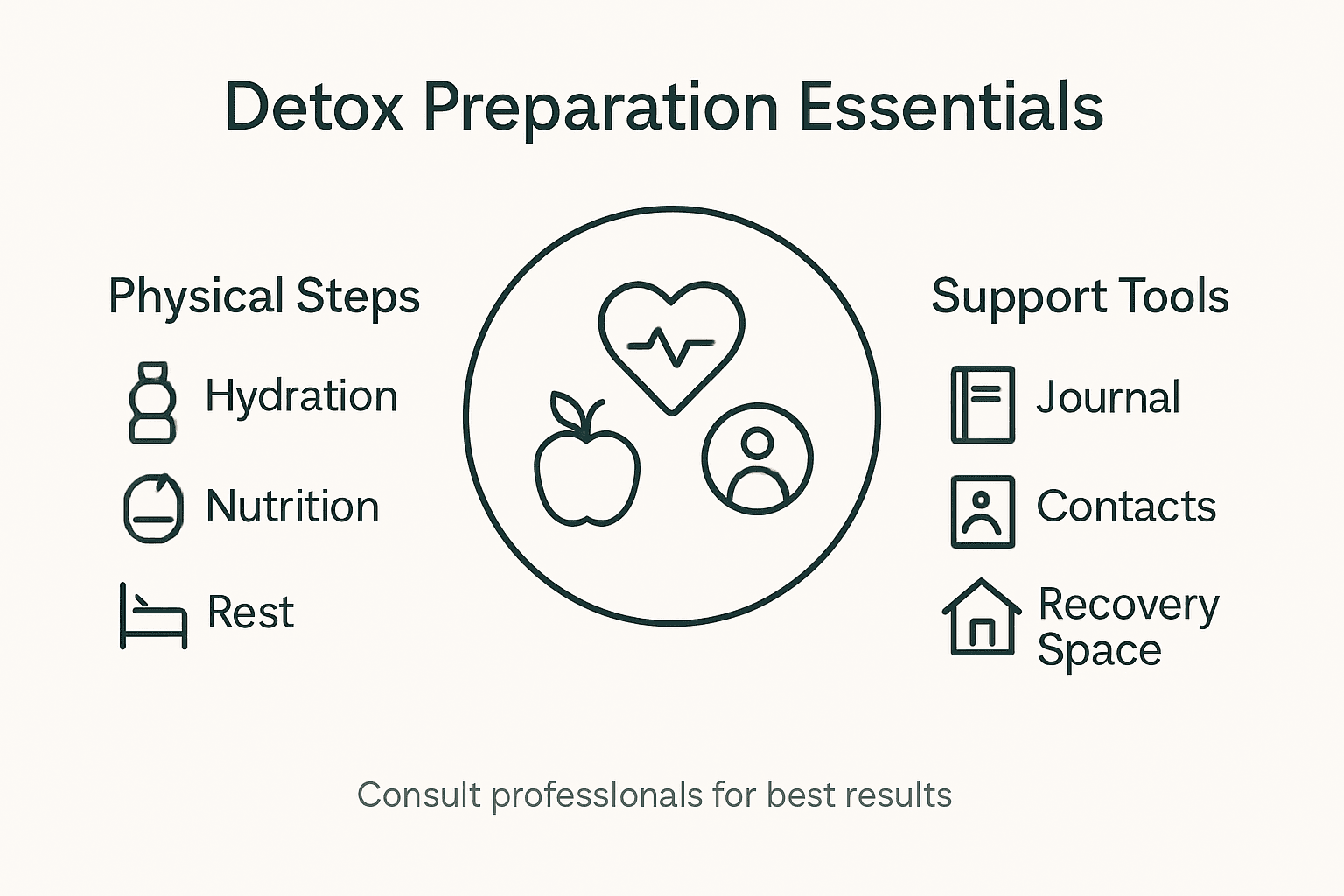 Detox Preparation Essentials

Physical Steps

Hydration

Nutrition

Rest

Support Tools

Journal

Contacts

Recovery Space

Consult professlonals for best results