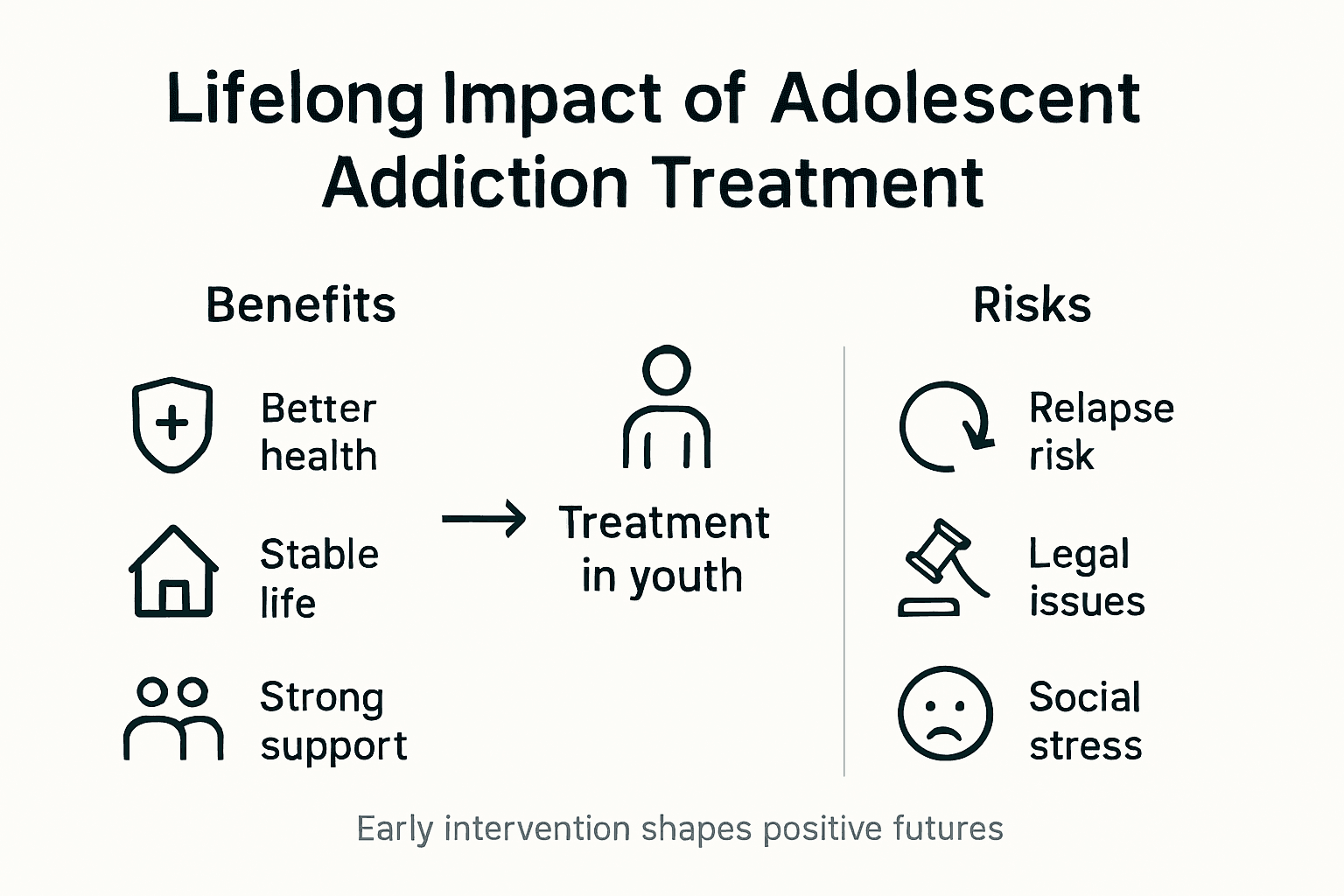 Lifelong Impact of Adolescent Addiction Treatment

Benefits

Better health

Stable life

Strong support

Treatment in youth

Risks

Relapse risk

Legal issues

Social stress

Early intervention shapes positive futures