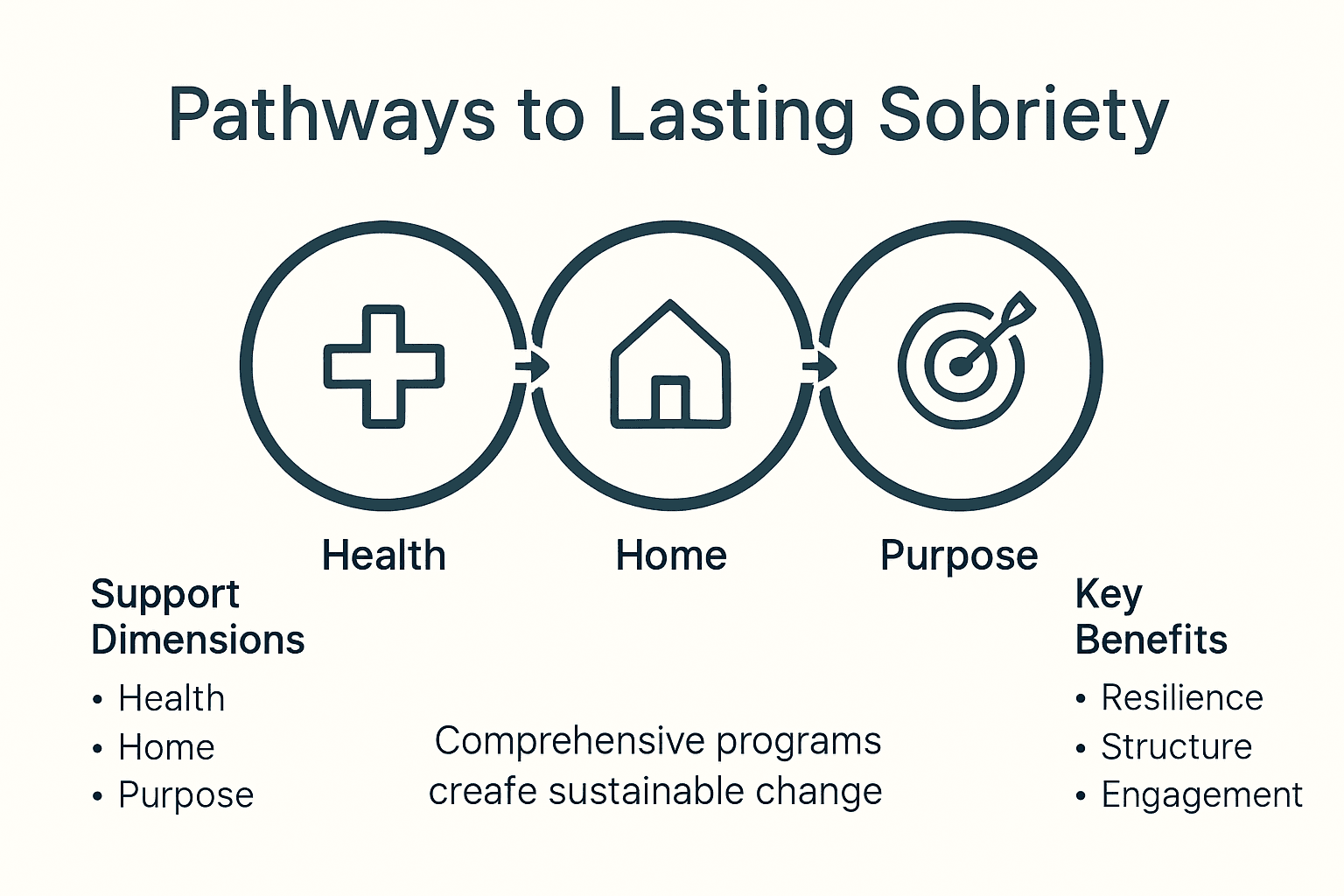 Pathways to Lasting Sobriety

Health

Home

Purpose

Support Dimensions

• Health
• Home
• Purpose

Comprehensive programs creafe sustainable change

Key Benefits

• Resilience
• Structure
• Engagement