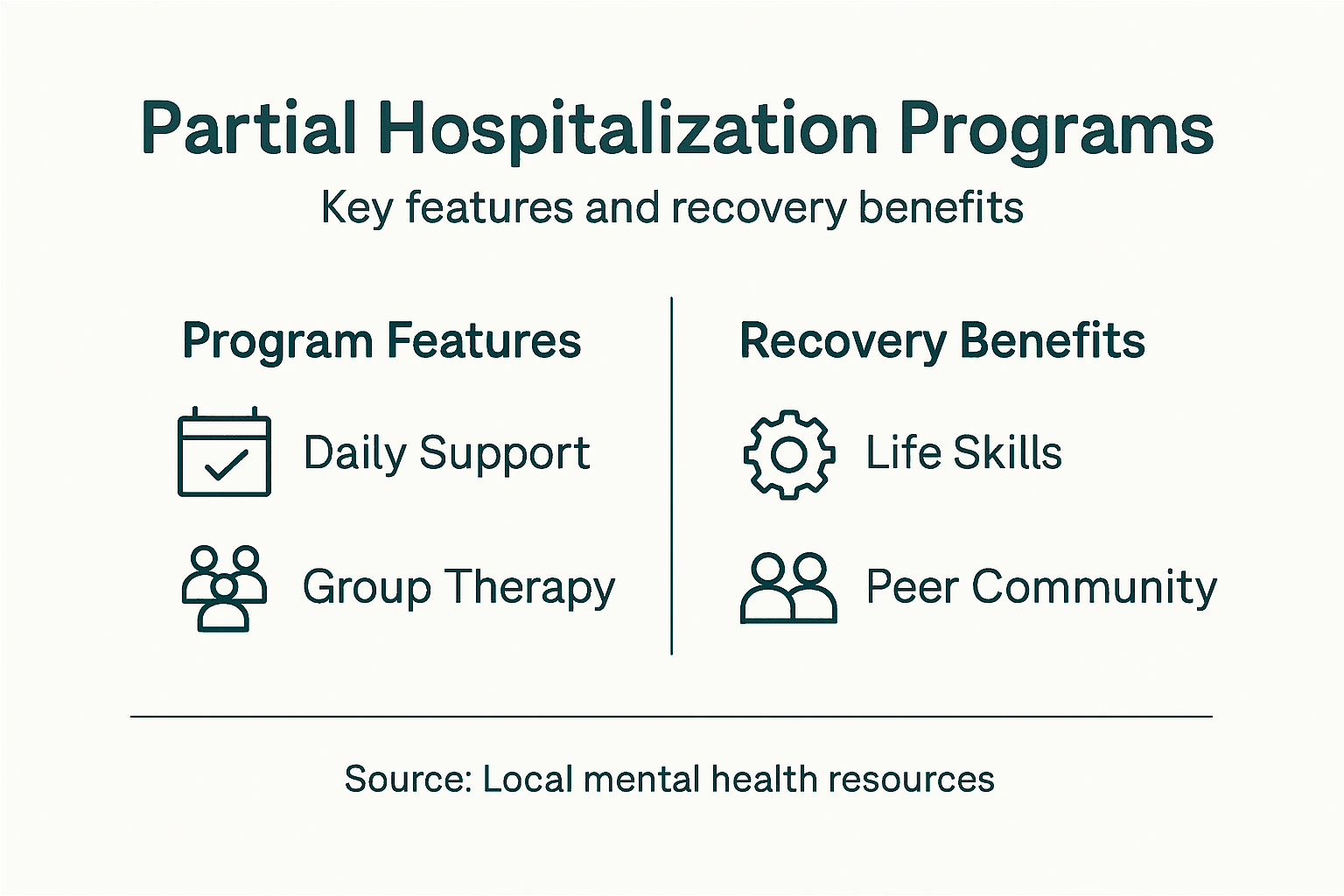 Partial Hospitalization Programs

Key features and recovery benefits

Program Features

Daily Support

Group Therapy

Recovery Benefits

Life Skills

Peer Community

Source: Local mental health resources