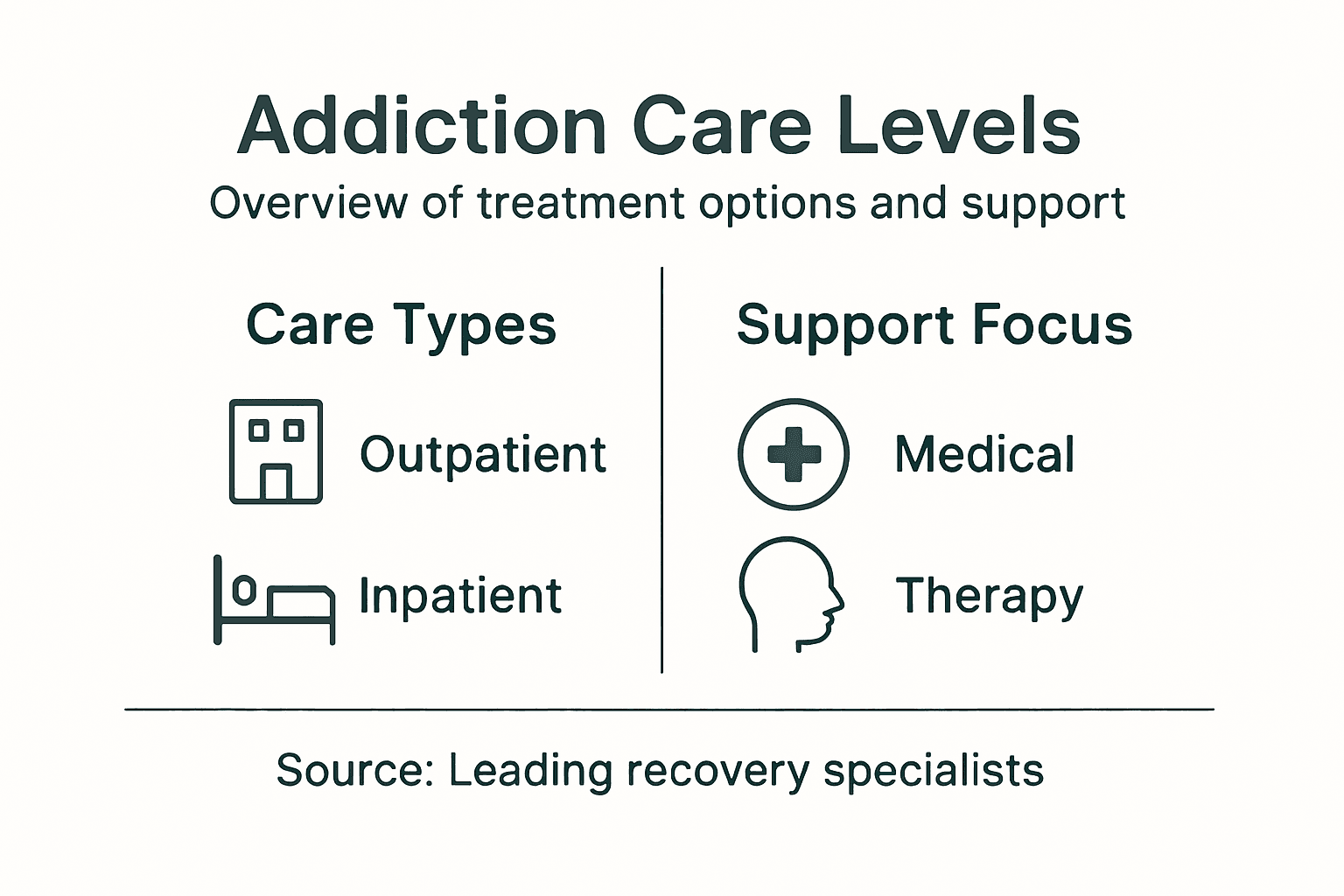 Addiction Care Levels

Overview of treatment options and support

Care Types

Outpatient

Inpatient

Support Focus

Medical

Therapy

Source: Leading recovery specialists