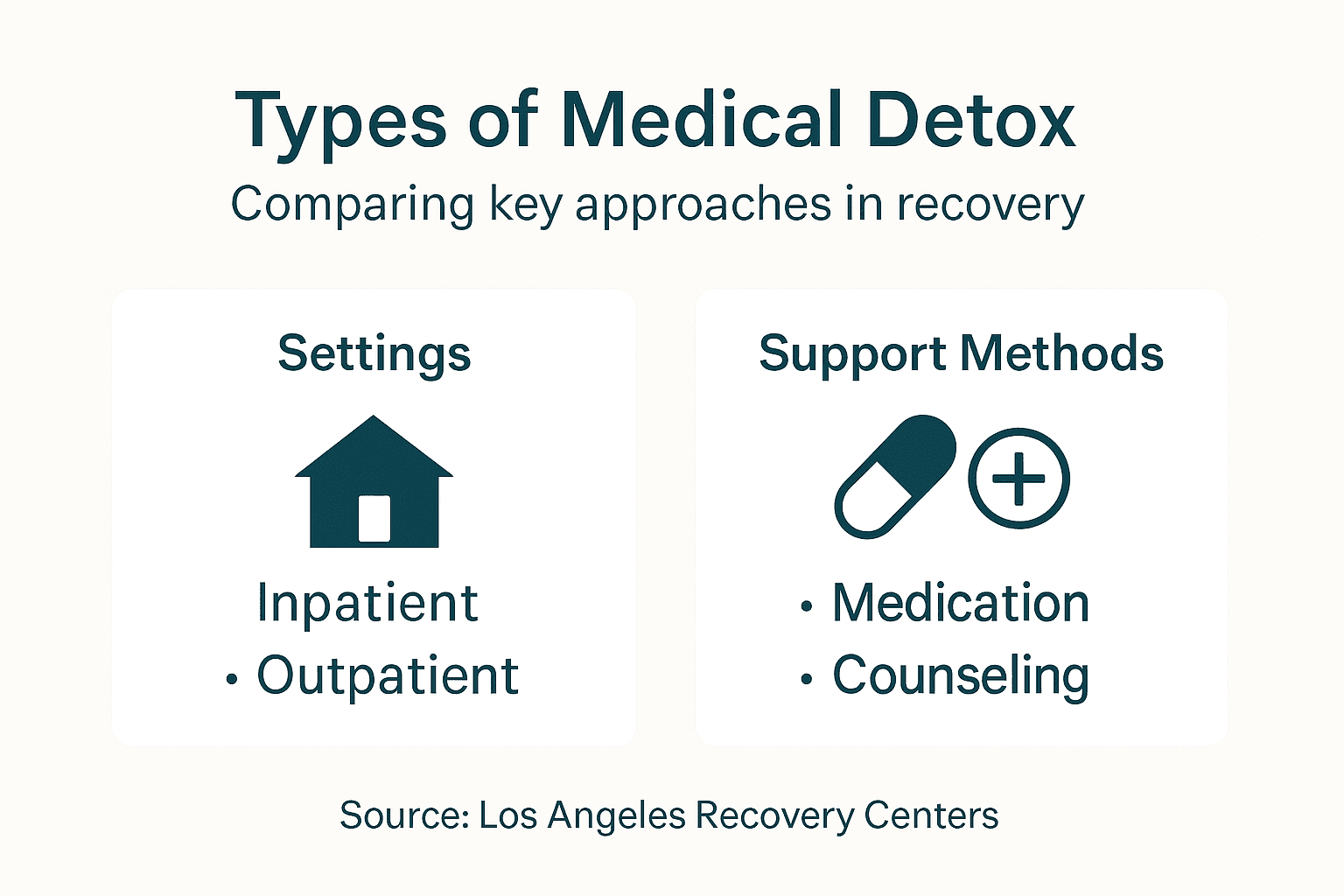 Types of Medical Detox

Comparing key approaches in recovery

Settings

Inpatient
• Outpatient

Support Methods

• Medication
• Counseling

Source: Los Angeles Recovery Centers