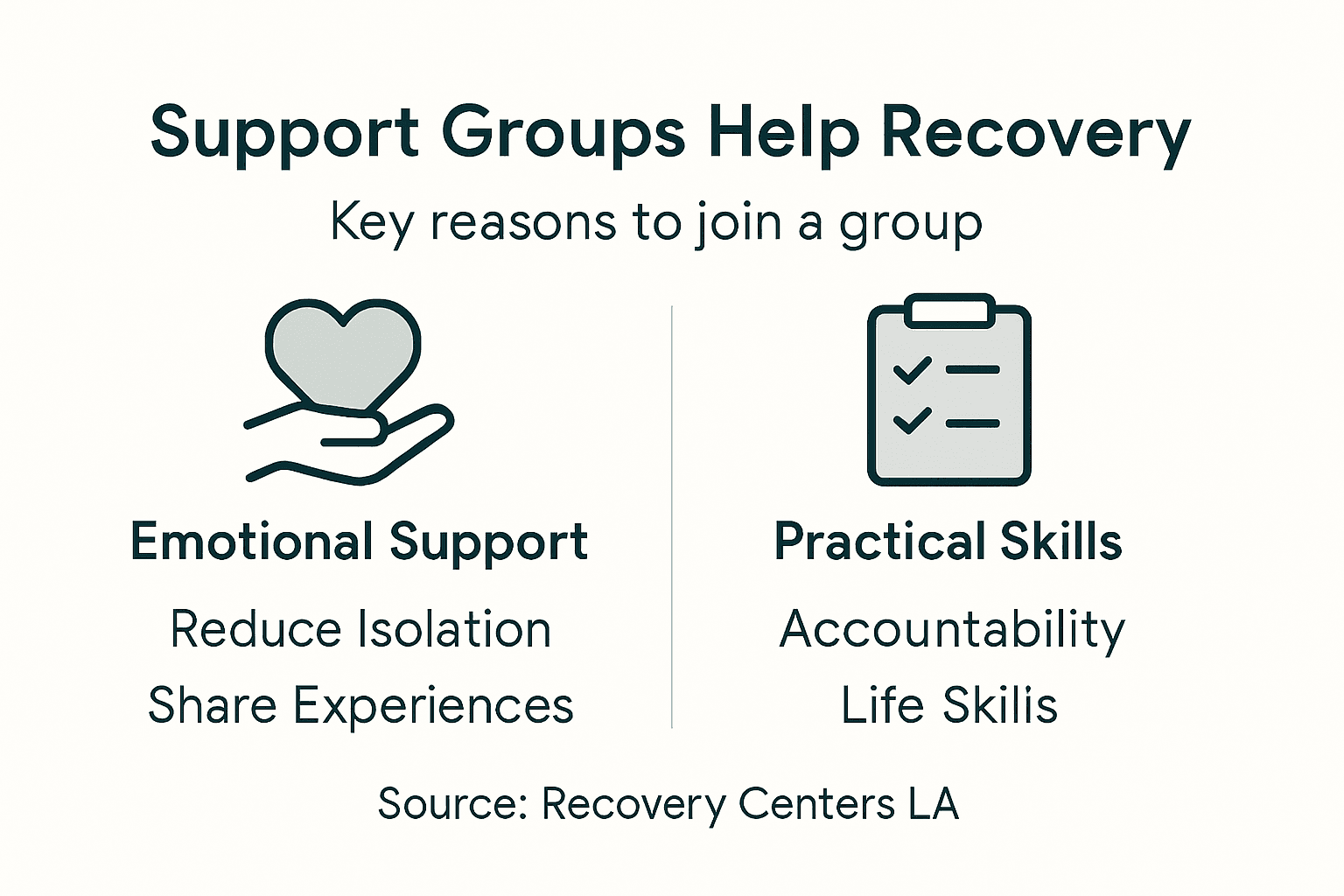 Support Groups Help Recovery

Key reasons to join a group

Emotional Support

Reduce Isolation

Share Experiences

Practical Skills

Accountability

Life Skilis

Source: Recovery Centers LA