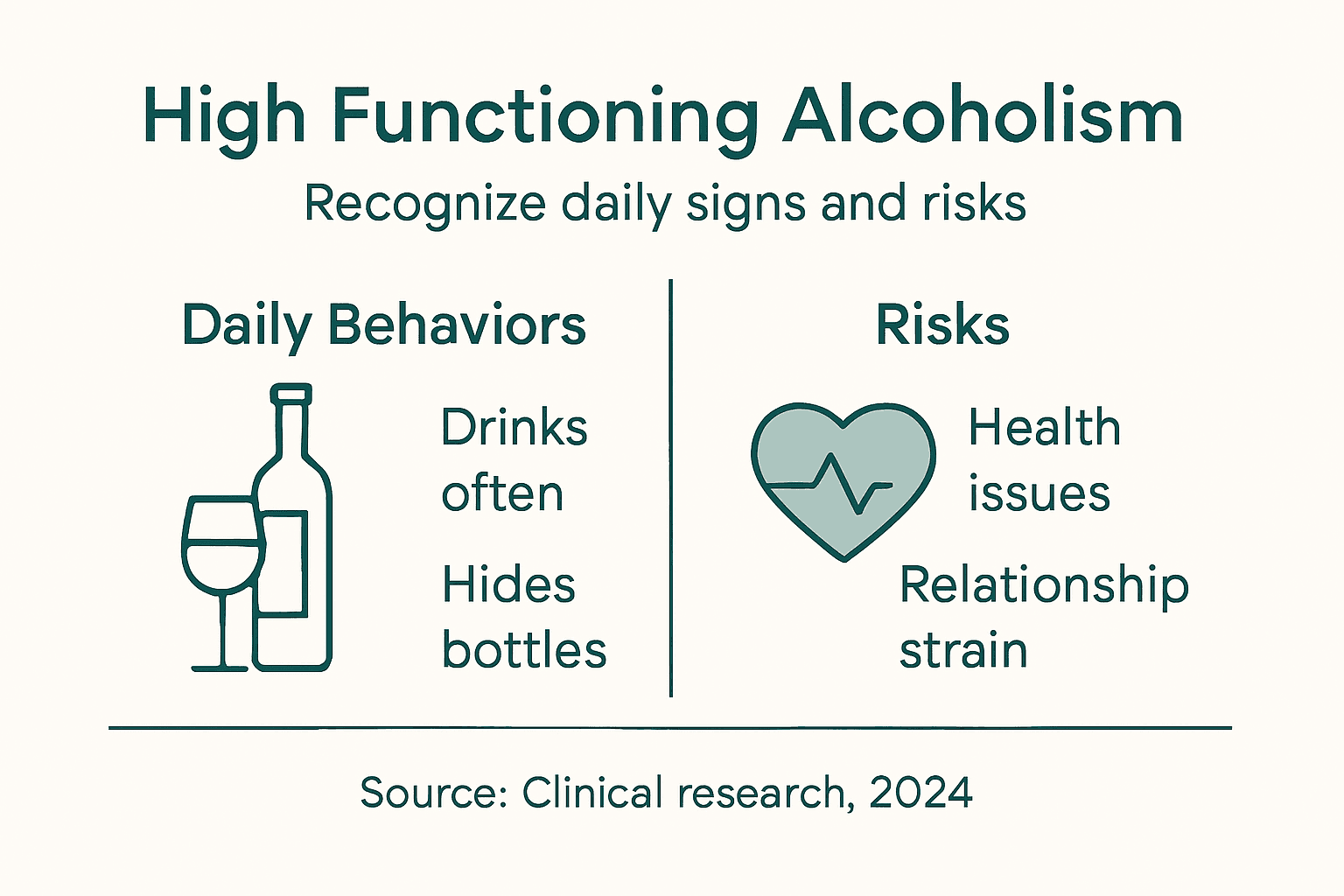 High Functioning Alcoholism

Recognize daily signs and risks

Daily Behaviors

Drinks often

Hides bottles

Risks

Health issues

Relationship strain

Source: Clinical research, 2024