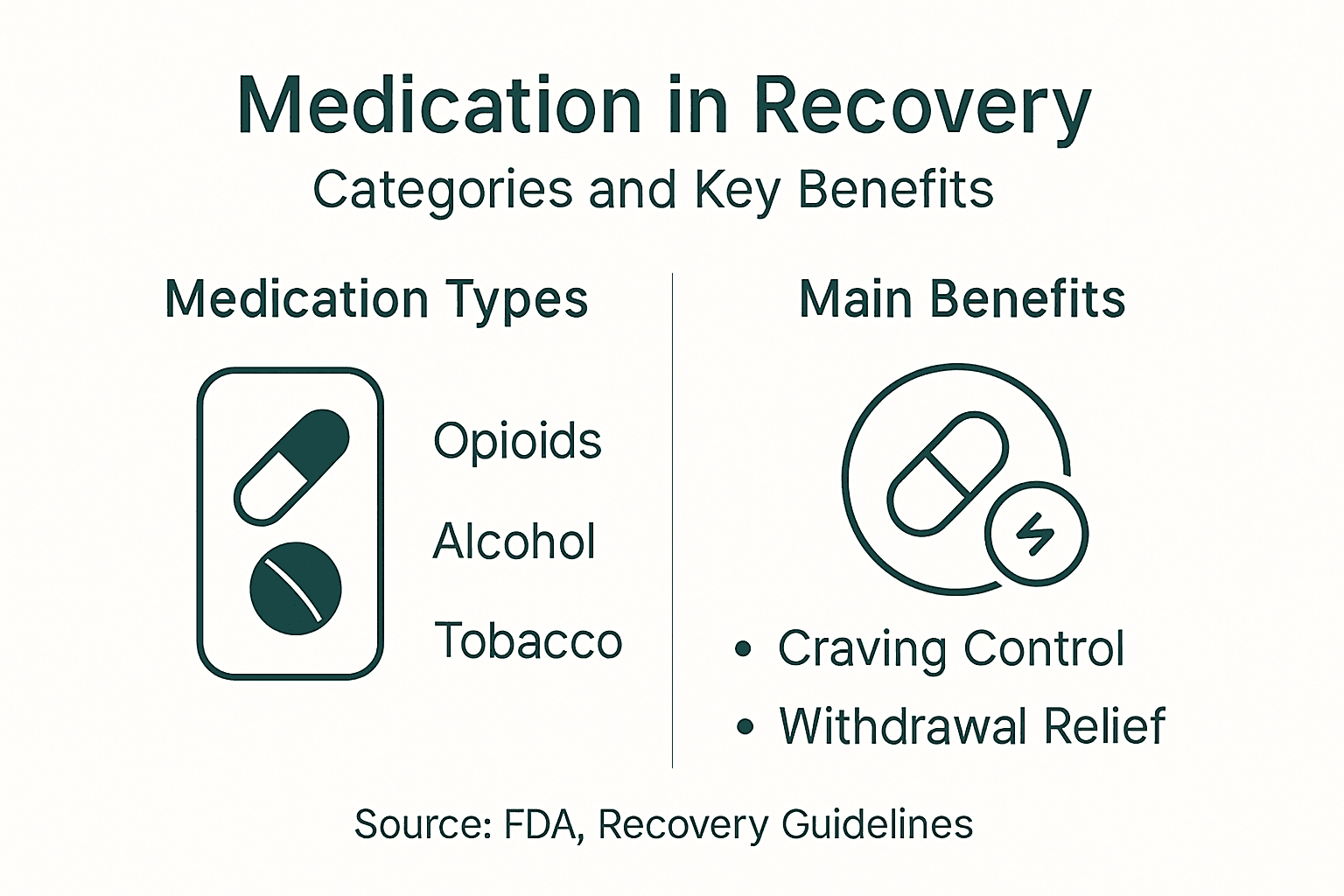 Medication in Recovery
Categories and Key Benefits

Medication Types

Opioids
Alcohol
Tobacco

Main Benefits

• Craving Control
• Withdrawal Relief

Source: FDA, Recovery Guidelines