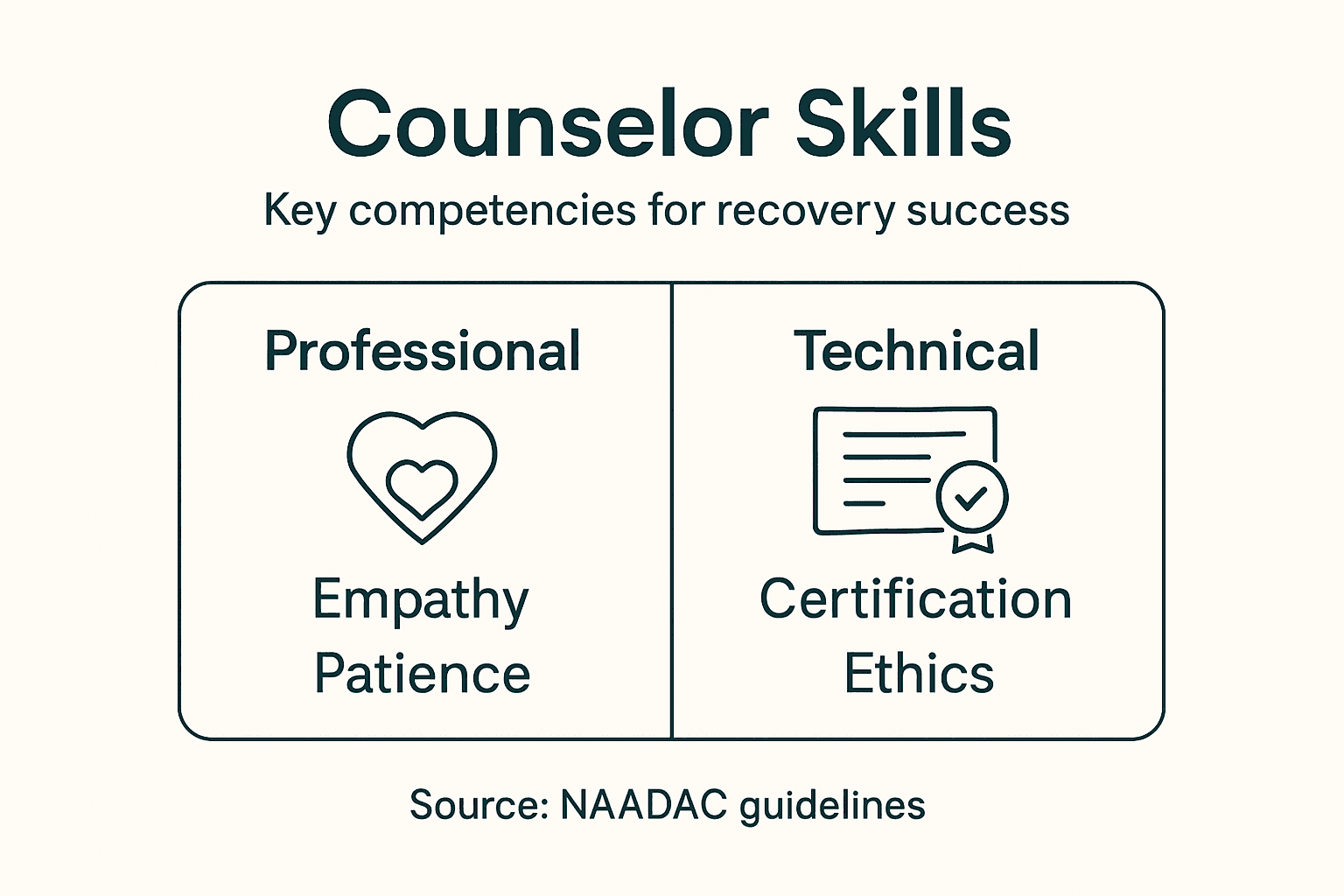 Counselor Skills

Key competencies for recovery success

Professional

Empathy
Patience

Technical

Certification
Ethics

Source: NAADAC guidelines