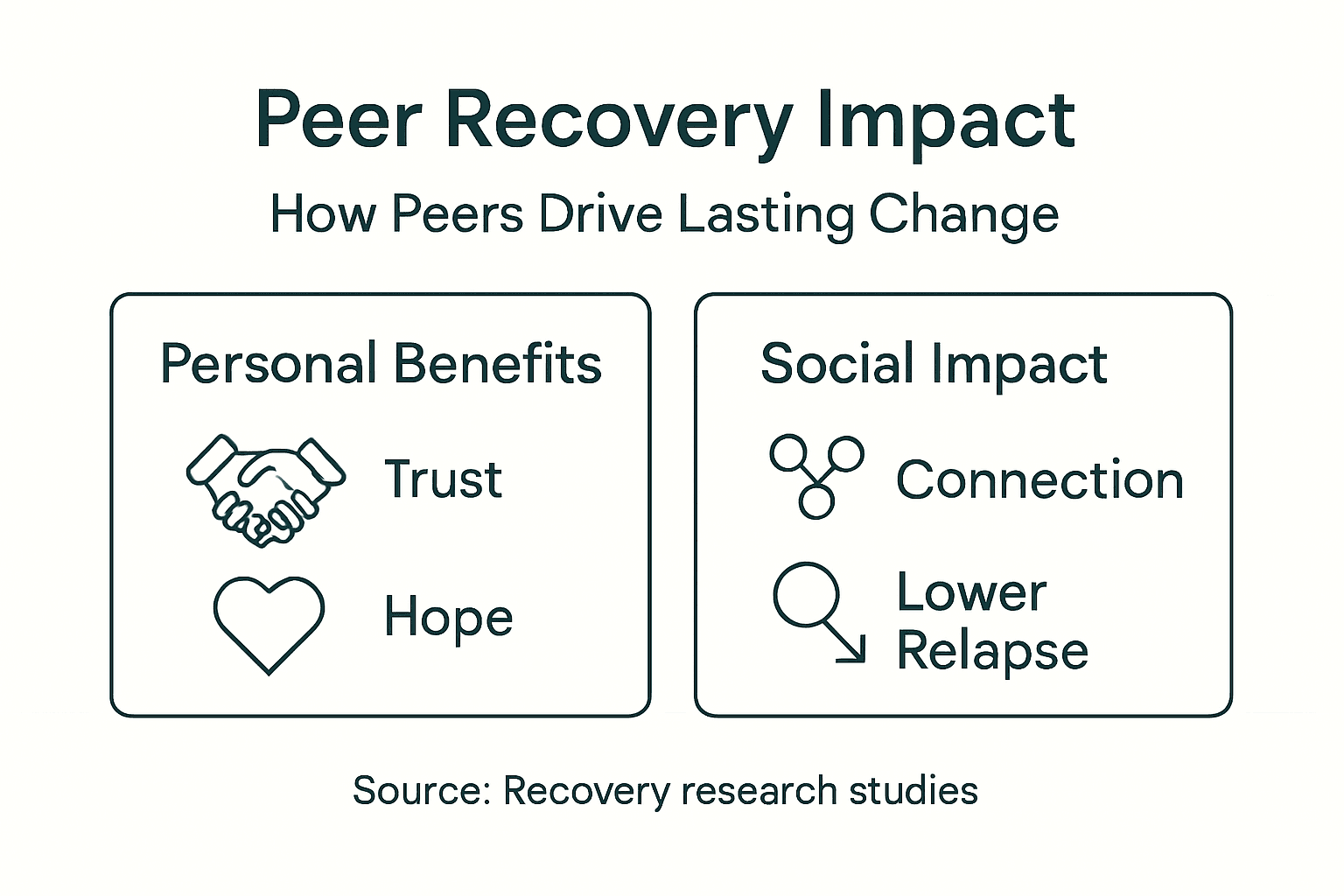 Peer Recovery Impact

How Peers Drive Lasting Change

Personal Benefits

Trust

Hope

Social Impact

Connection

Lower Relapse

Source: Recovery research studies