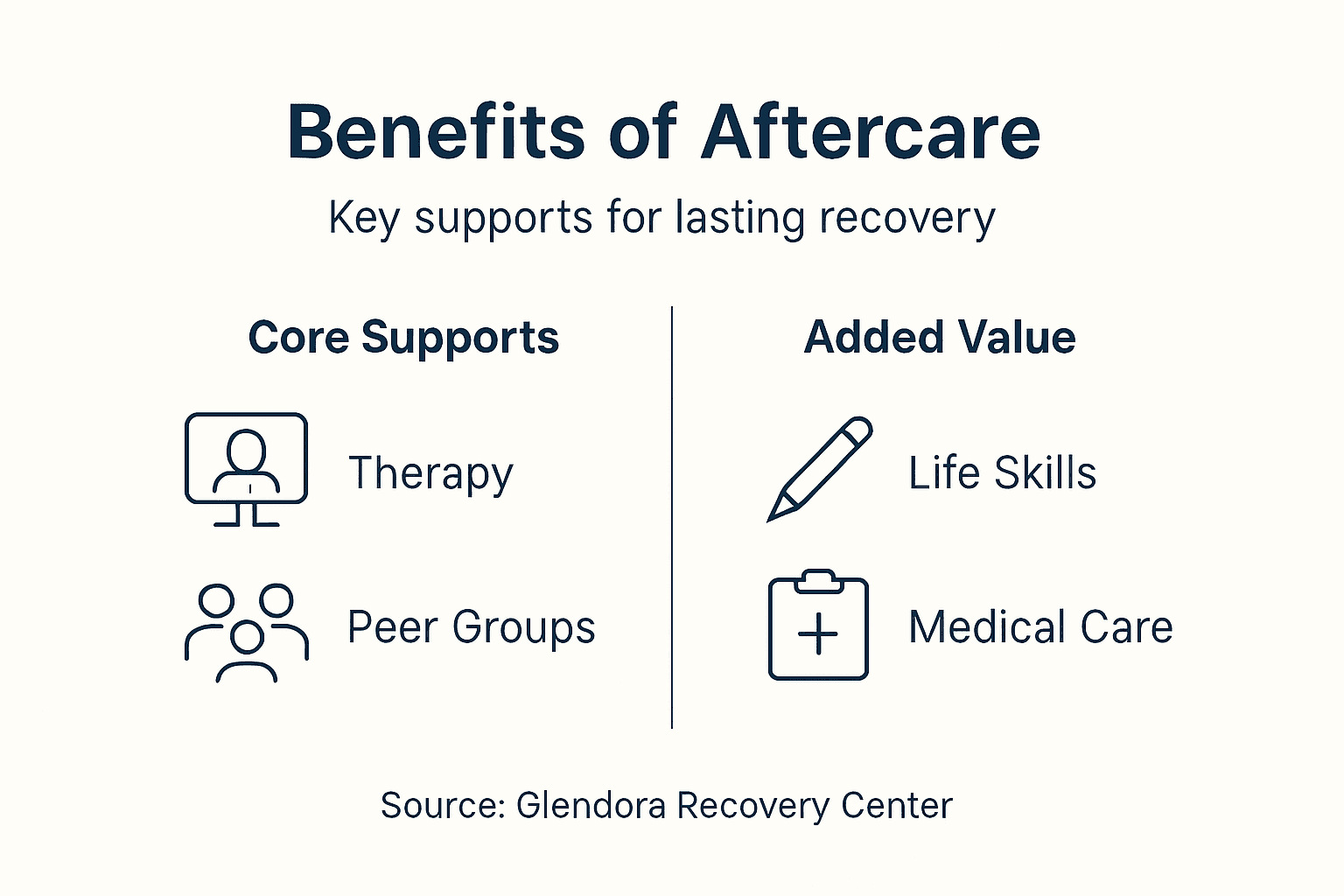 Benefits of Aftercare

Key supports for lasting recovery

Core Supports

Therapy

Peer Groups

Added Value

Life Skills

Medical Care

Source: Glendora Recovery Center